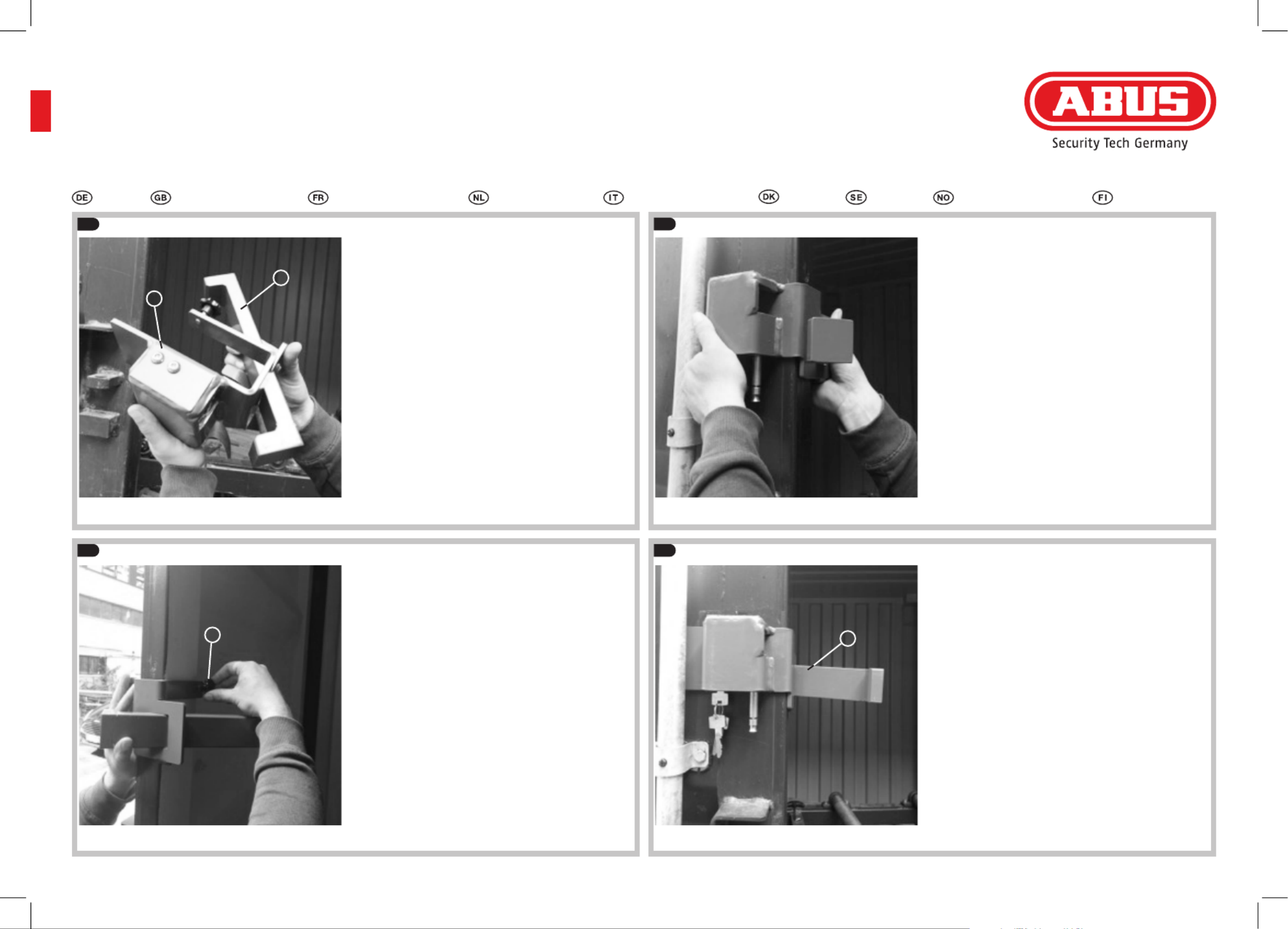 ABUS
Security Tech Germany

DE GB FR NL IT DK SE NO FI