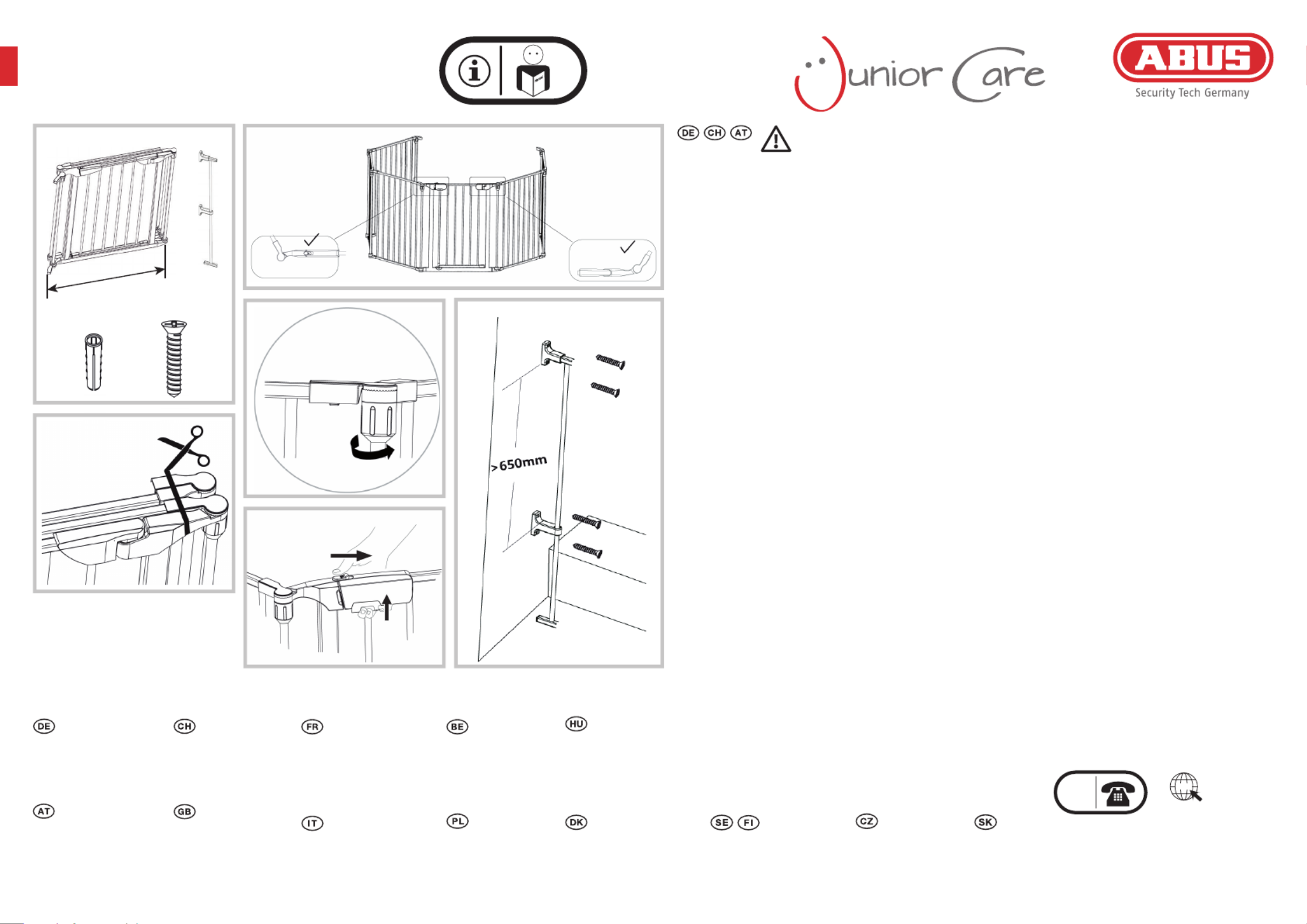 Junior Care

ABUS
Security Tech Germany

DE CH AT

>650mm

DE

CH

FR

BE

HU

AT

GB

IT

PL

DK

SE FI

CZ

SK