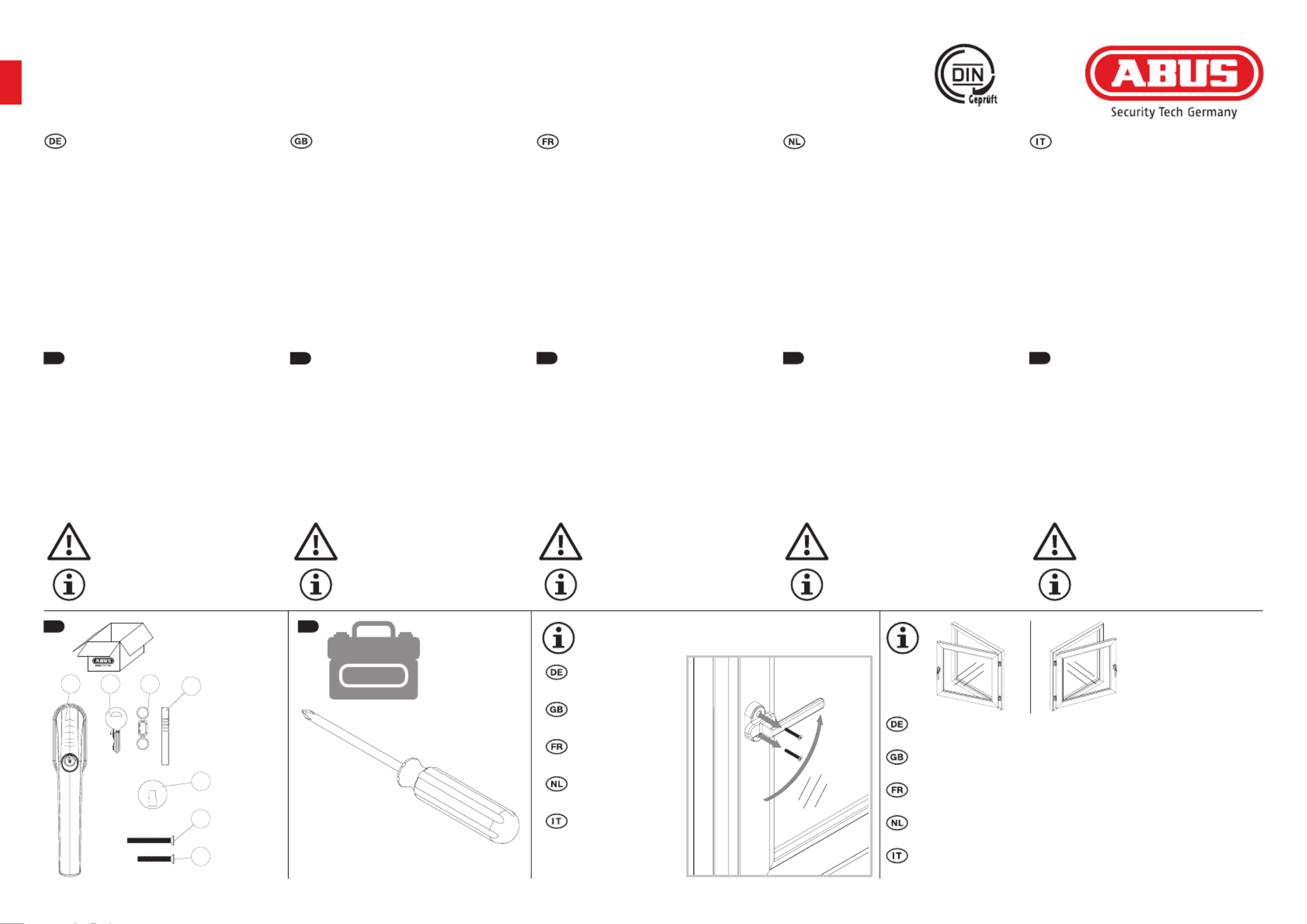 DIN Geprüft

ABUS

Security Tech Germany

DE

GB

FR

NL

IT

ABUS

DE

GB

FR

NL

IT

DE

GB

FR

NL

IT