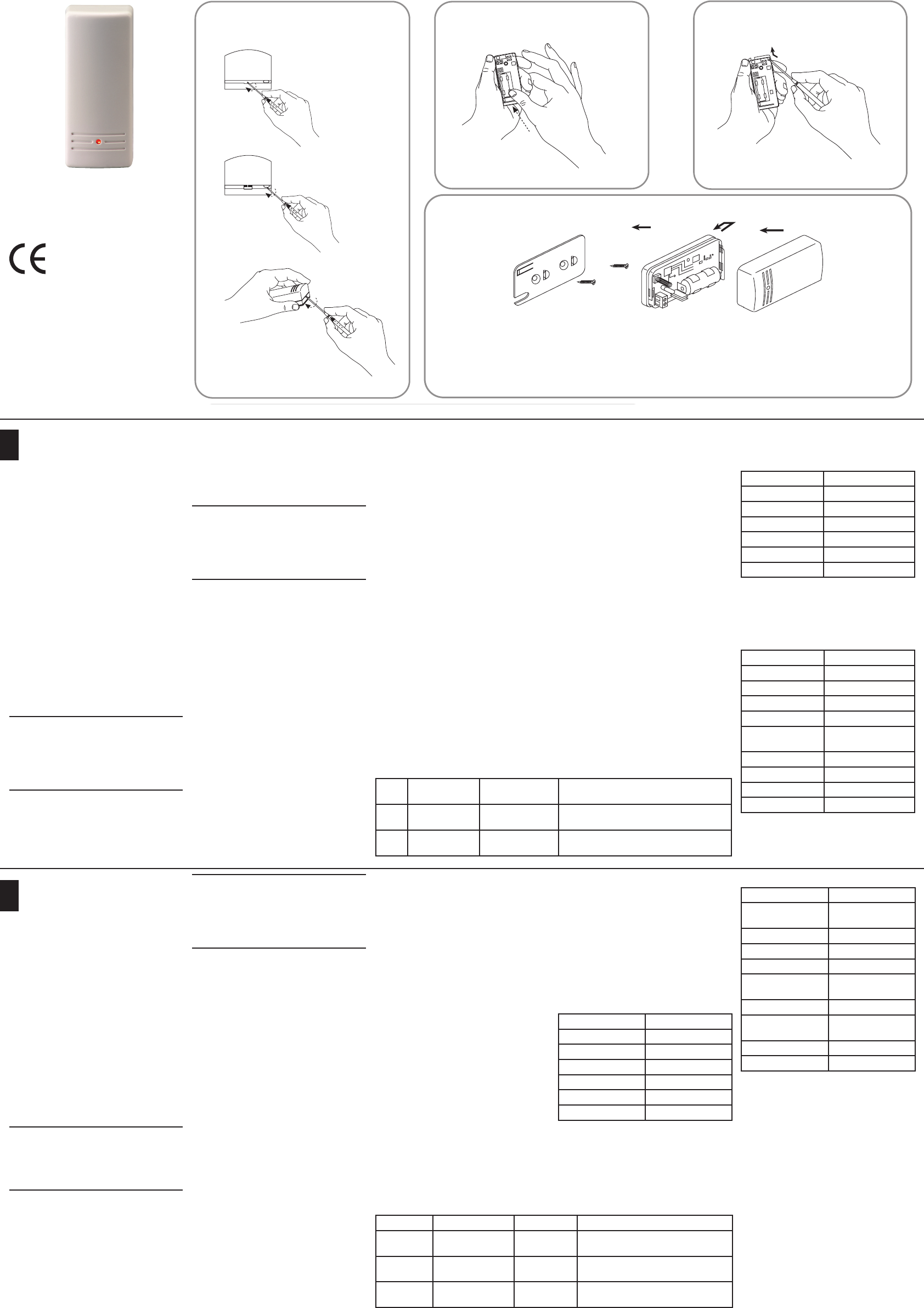 CE