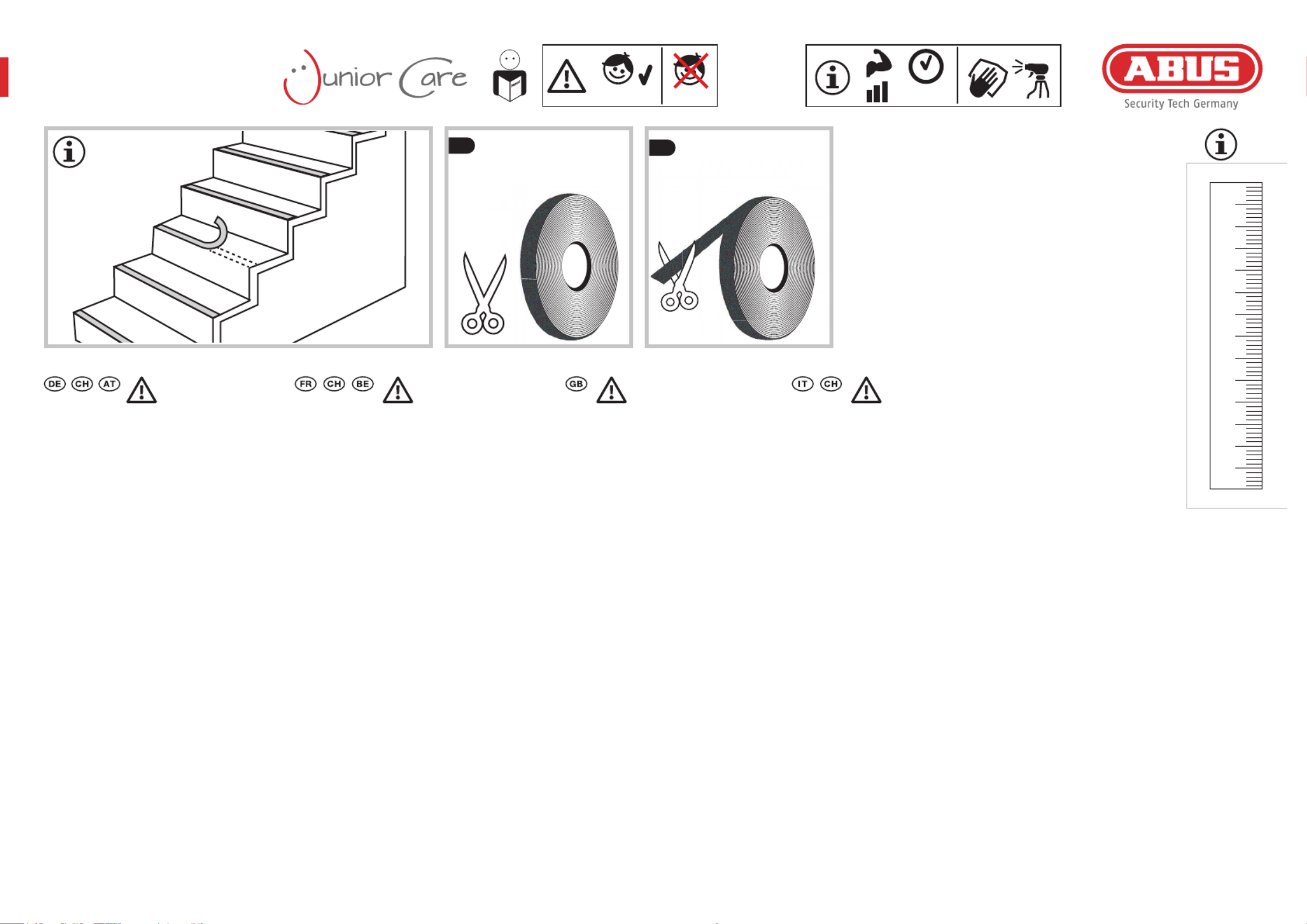 Junior Care

ABUS
Security Tech Germany

DE CH AT

FR CH BE

GB

IT CH