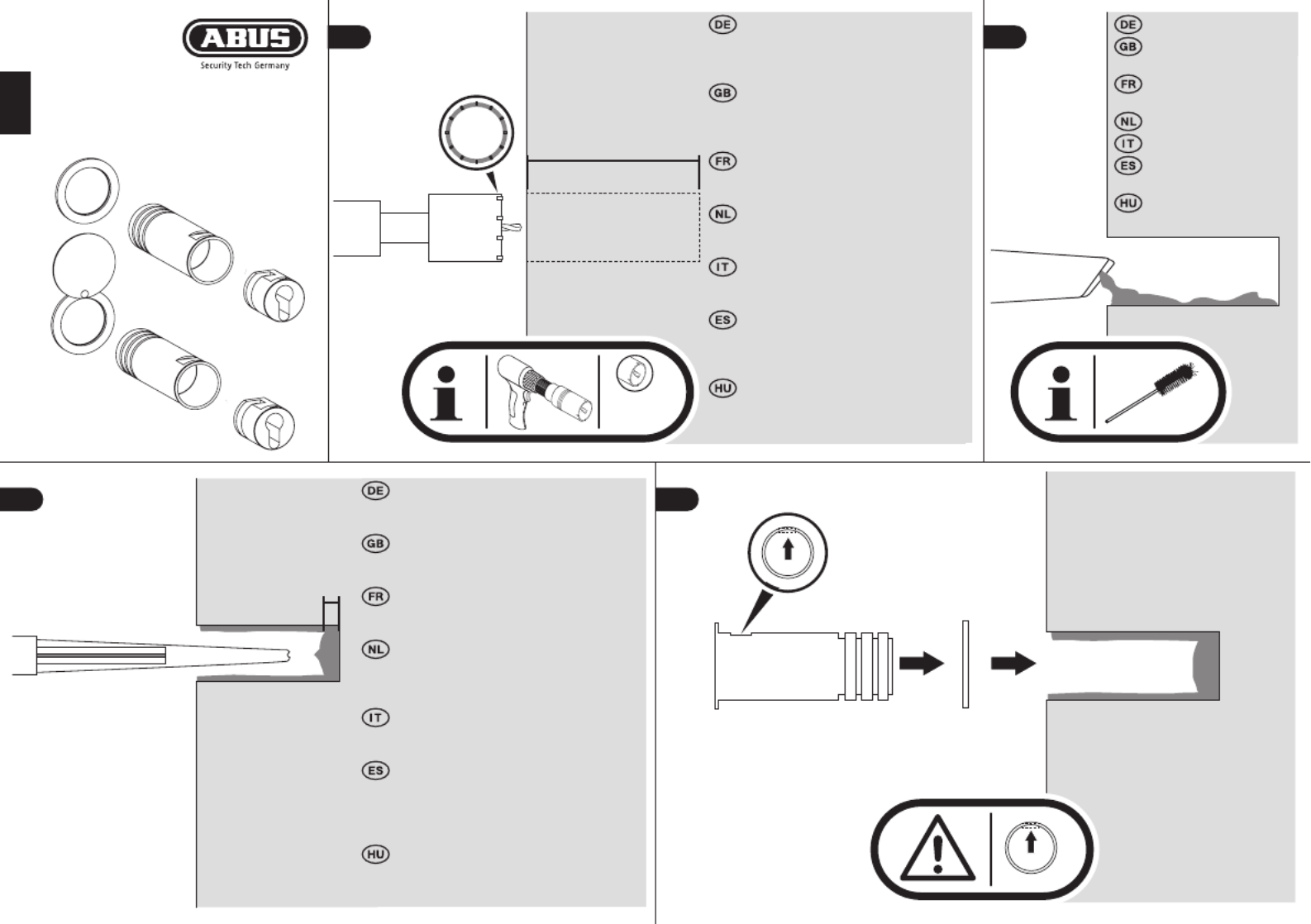 ABUS
Security Tech Germany

DE
GB
FR
NL
IT
ES
HU

DE
GB
FR
NL
IT
ES
HU

DE
GB
FR
NL
IT
ES
HU