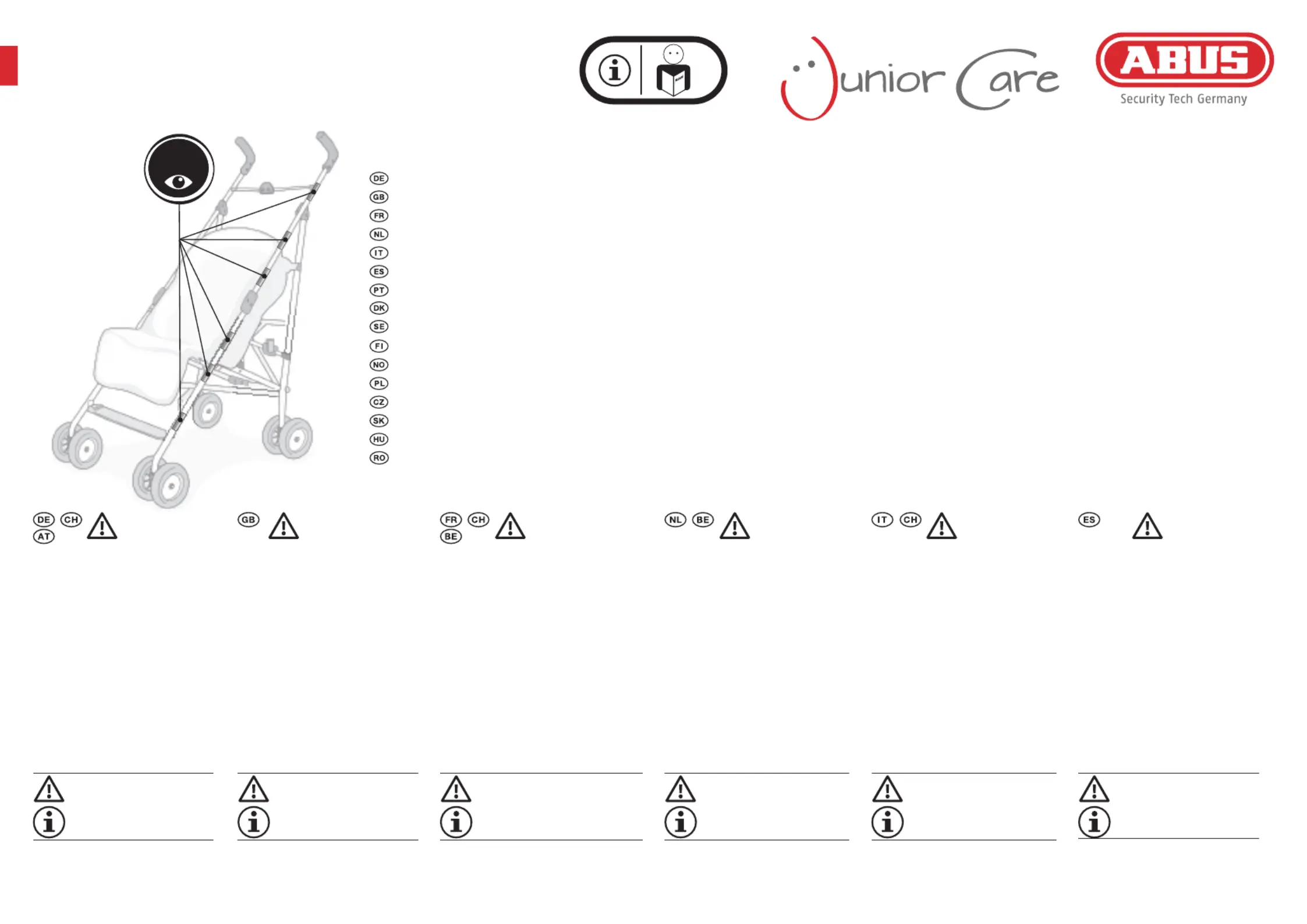 Junior Care

ABUS
Security Tech Germany

DE
GB
FR
NL
IT
ES
PT
DK
SE
FI
NO
PL
CZ
SK
HU
RO

DE CH AT

GB

FR CH BE

NL BE

IT CH

ES