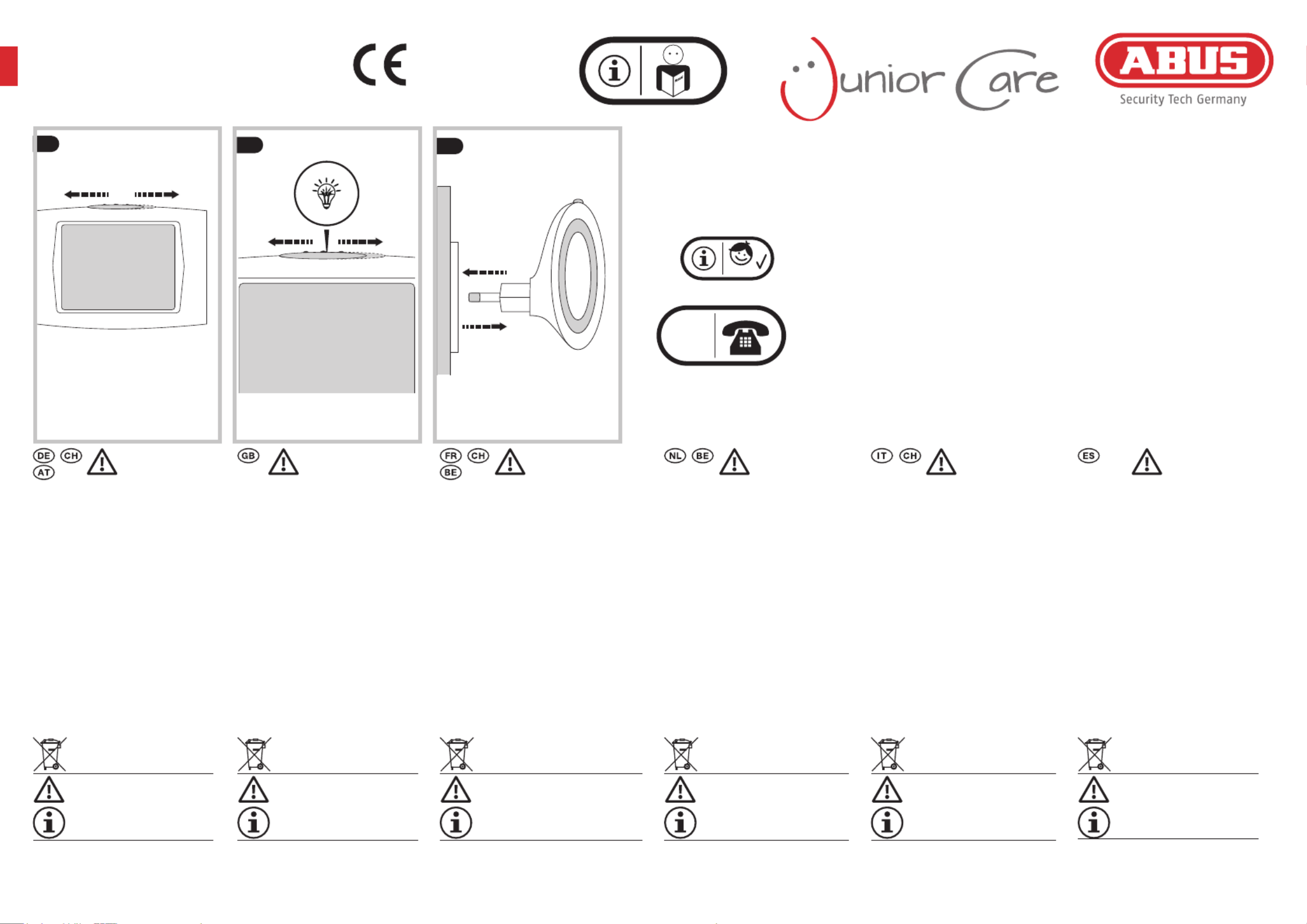 CE

Junior Care

ABUS
Security Tech Germany

DE CH AT

GB

FR CH BE

NL BE

IT CH

ES