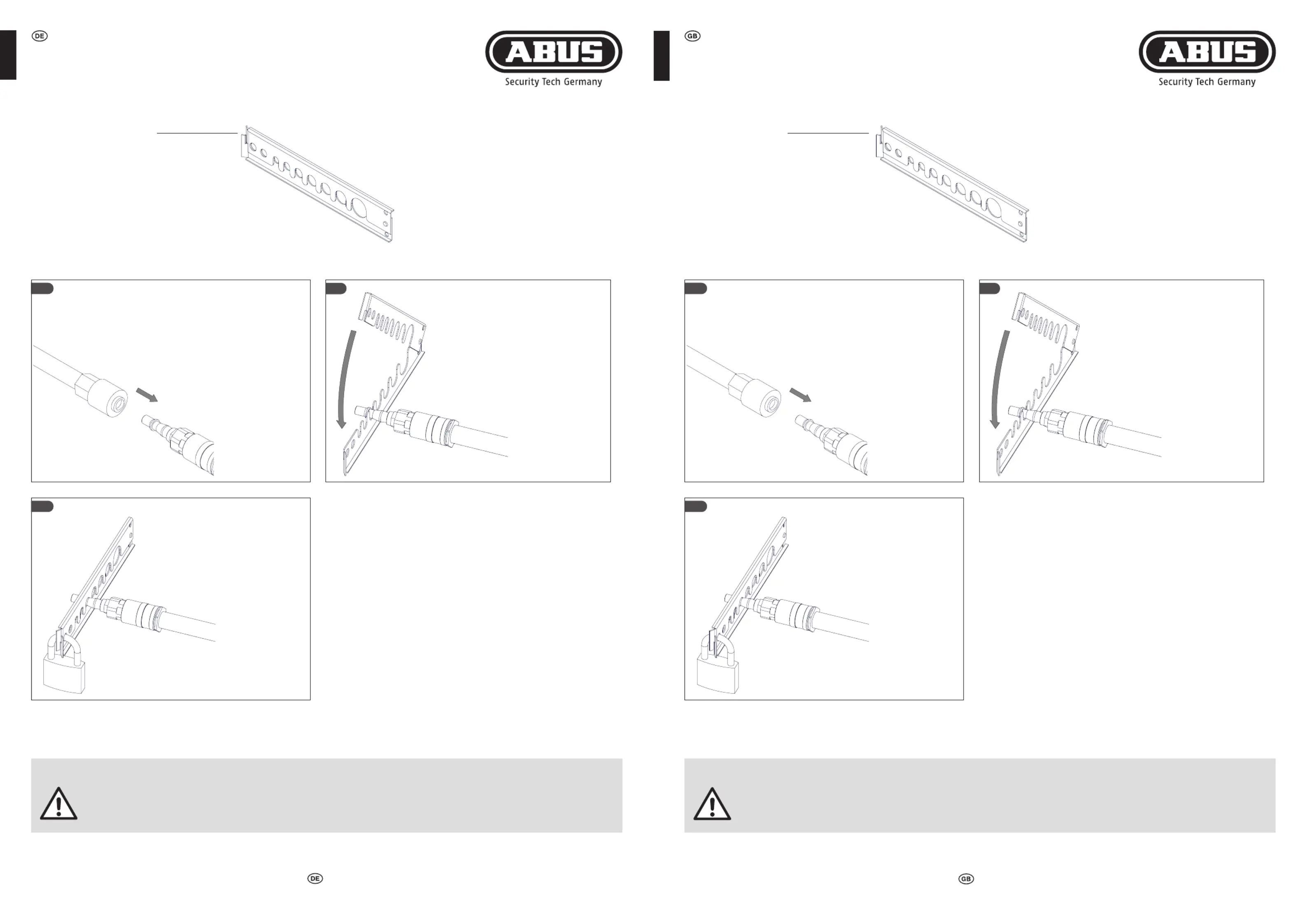 DE

ABUS
Security Tech Germany

DE

GB

ABUS
Security Tech Germany

GB