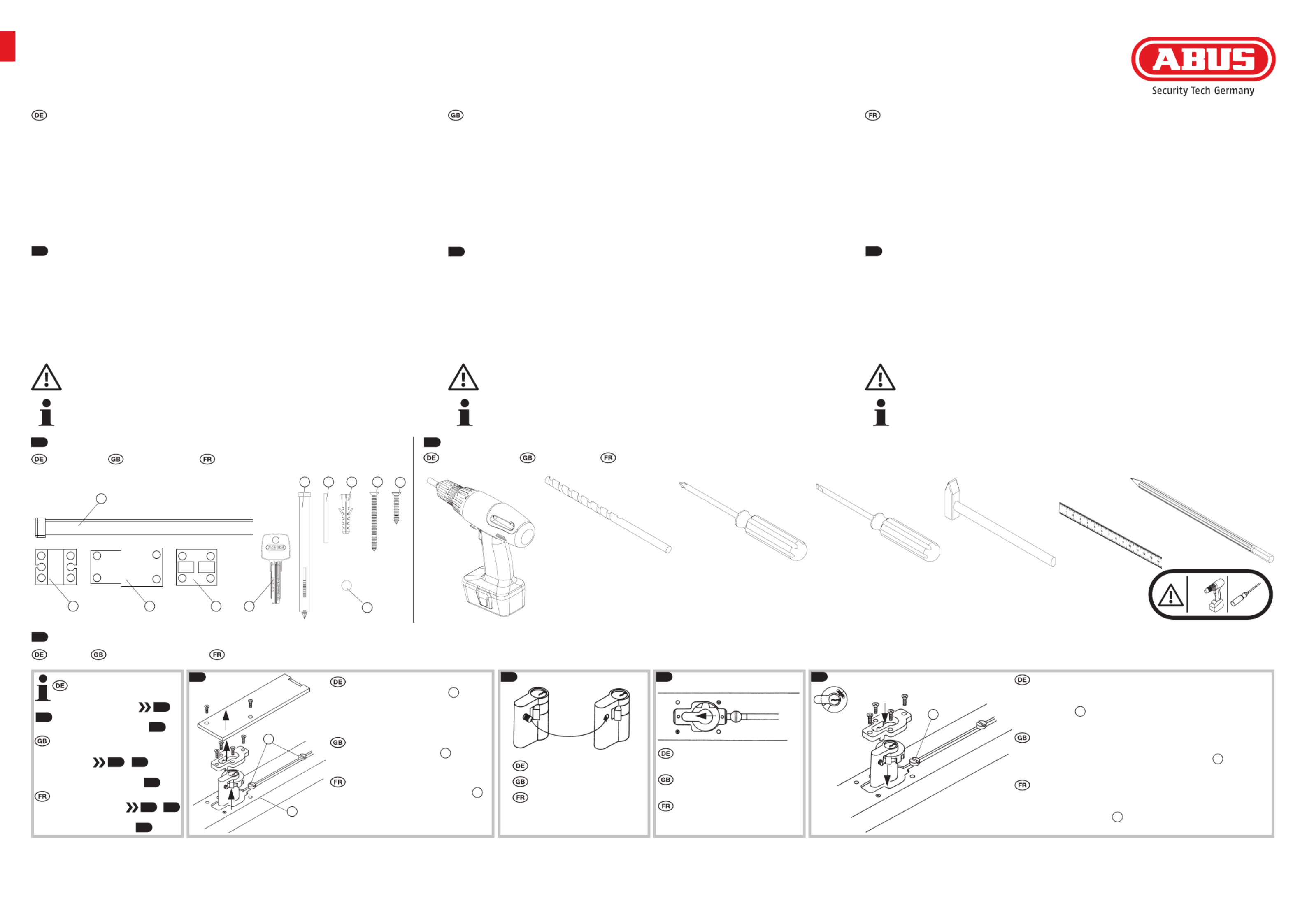 ABUS
Security Tech Germany

DE

GB

FR

DE GB FR

DE GB FR

DE GB FR

DE

GB

FR

DE

GB

FR

DE
GB
FR

DE

GB

FR

DE

GB

FR