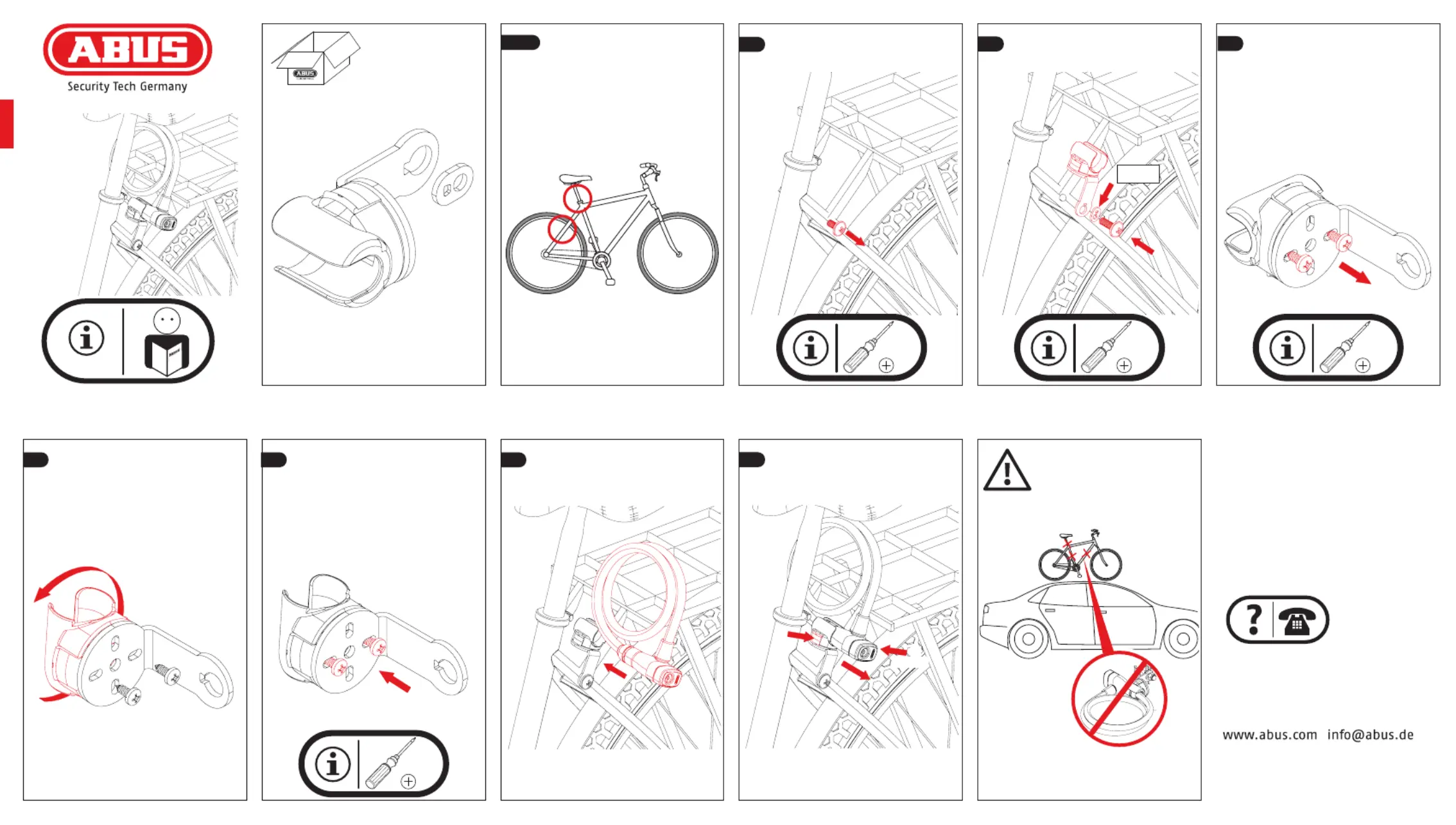 ABUS
Security Tech Germany

ABUS

www.abus.com info@abus.de