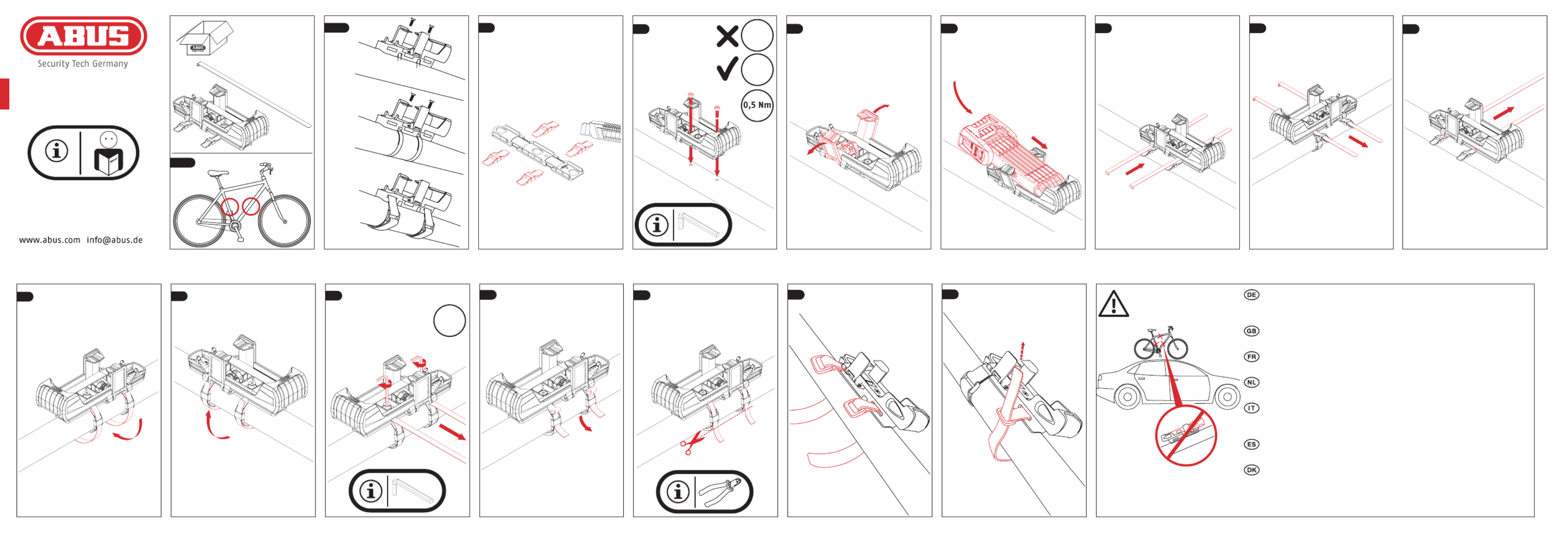 ABUS
Security Tech Germany

www.abus.com info@abus.de

ABUS

0,5 Nm

DE
GB
FR
NL
IT
ES
DK