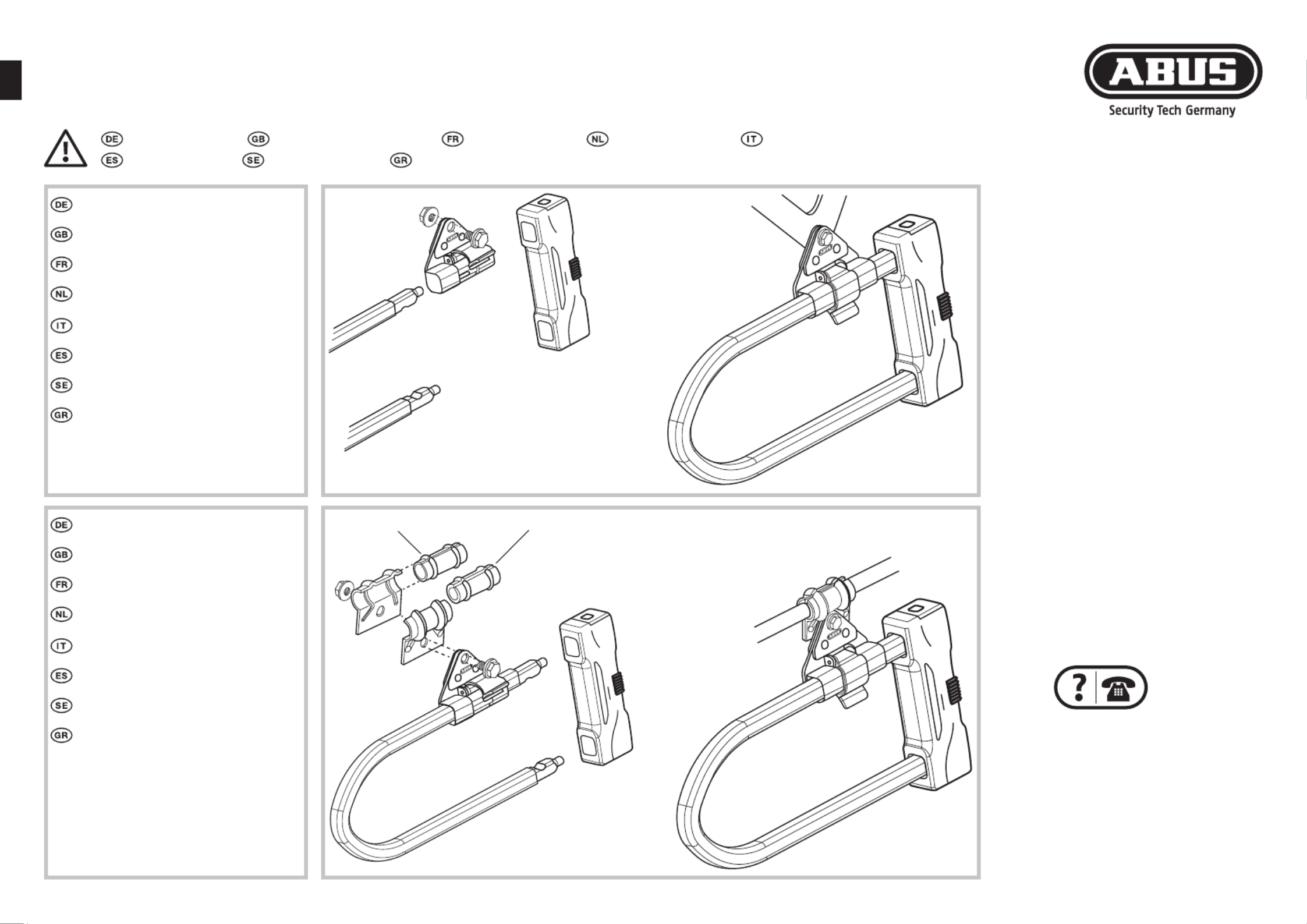 ABUS
Security Tech Germany

DE GB FR NL IT
ES SE GR

DE
GB
FR
NL
IT
ES
SE
GR

DE
GB
FR
NL
IT
ES
SE
GR

?