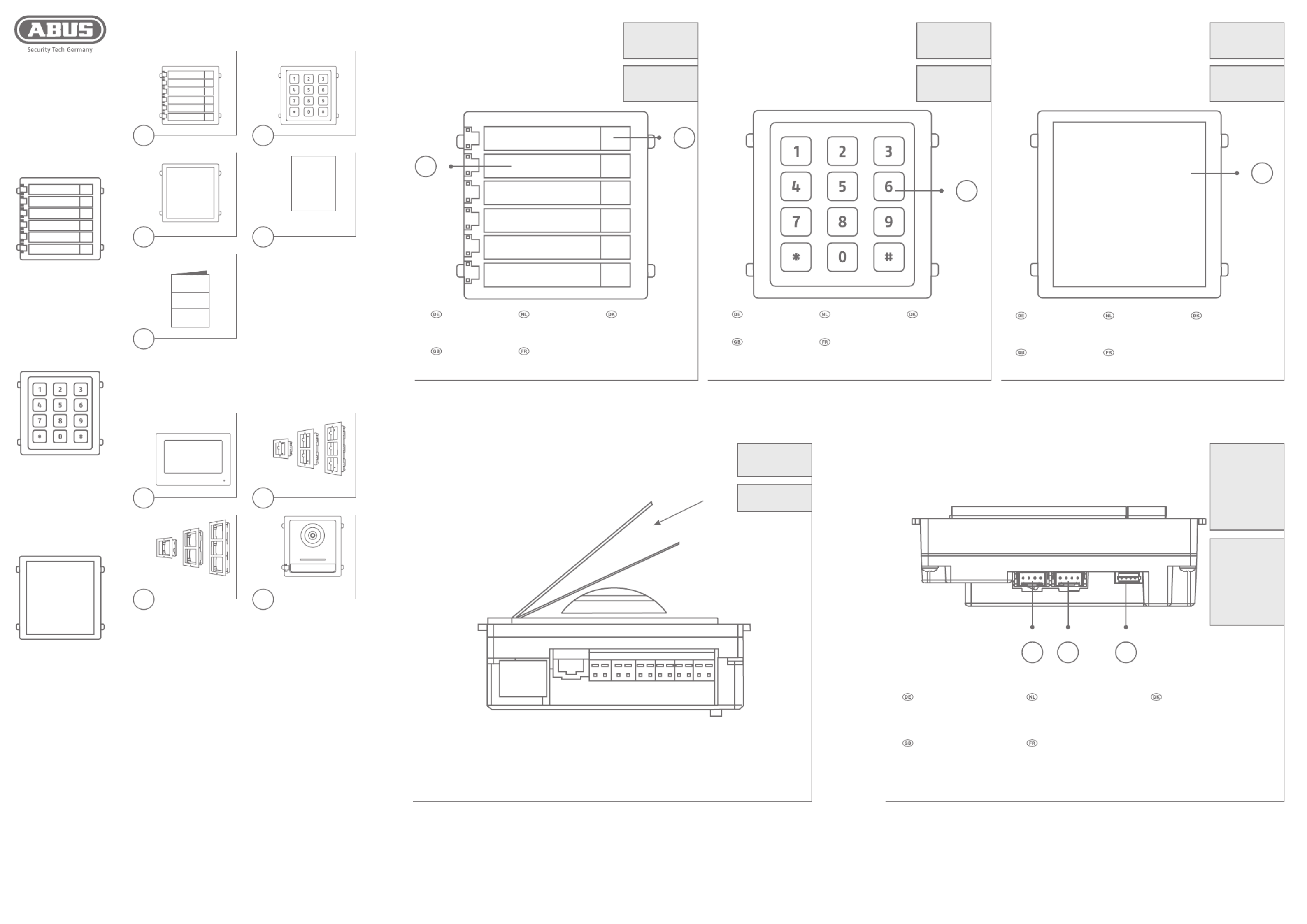 ABUS
Security Tech Germany

1 2 3
4 5 6
7 8 9
* 0 #

1 2 3
4 5 6
7 8 9
* 0 #

DE NL DK
GB FR

1 2 3
4 5 6
7 8 9
* 0 #

DE NL DK
GB FR

DE NL DK
GB FR

DE NL DK
GB FR