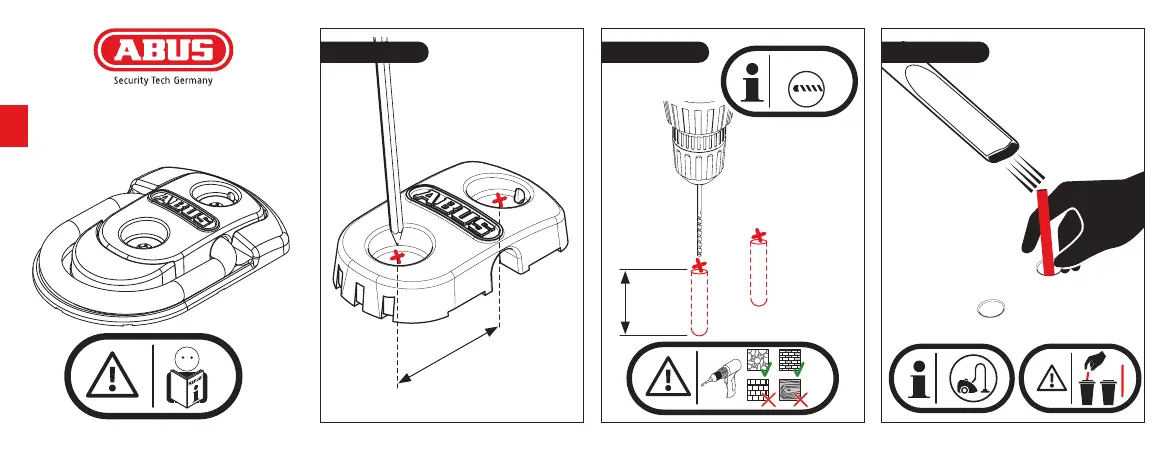 ABUS
Security Tech Germany

ABUS

ABUS