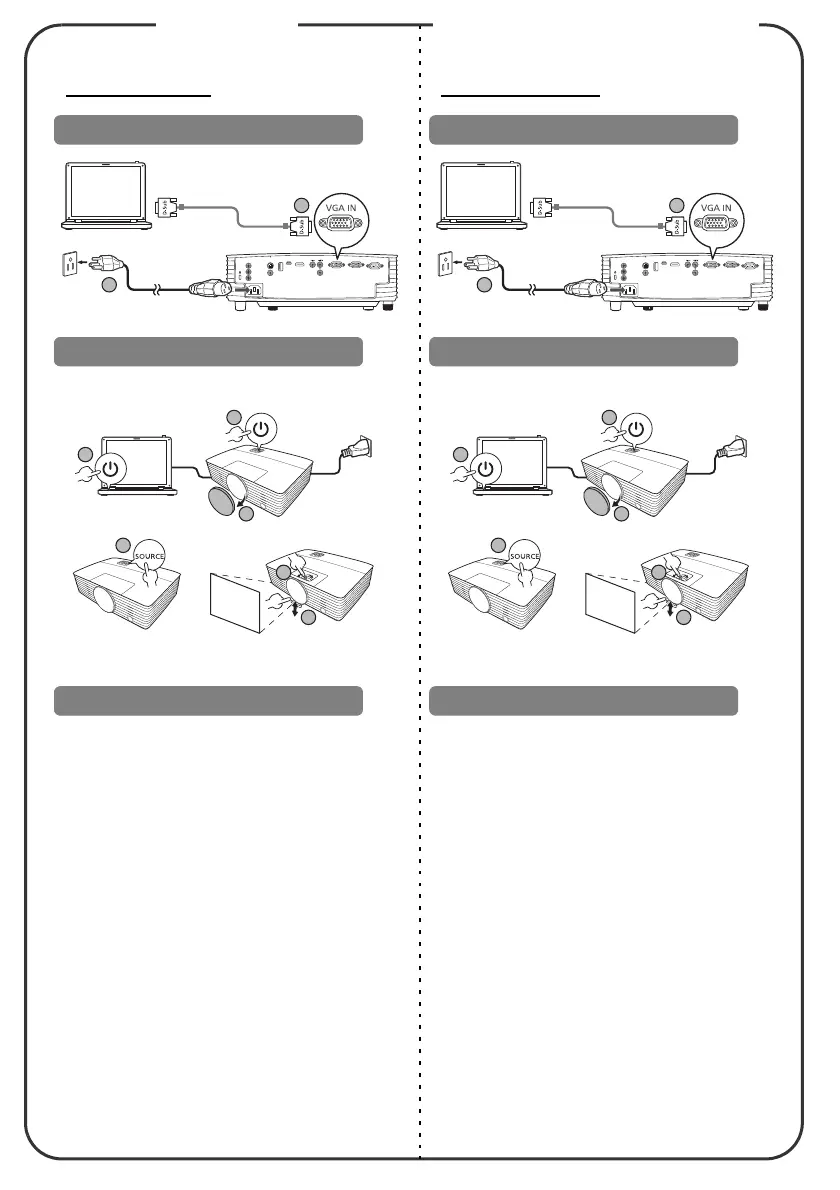 VGA IN

SOURCE

VGA IN

SOURCE