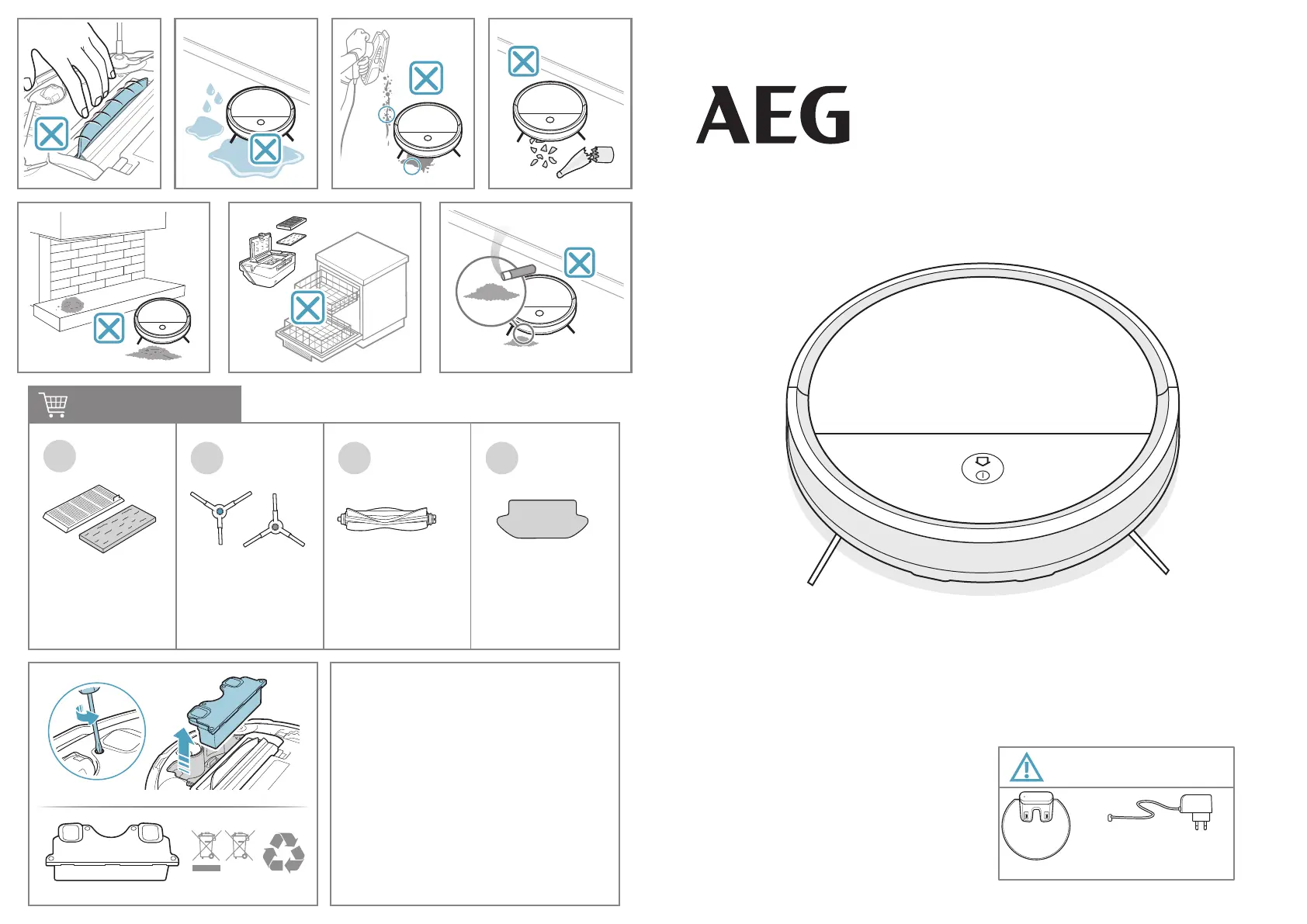 AEG