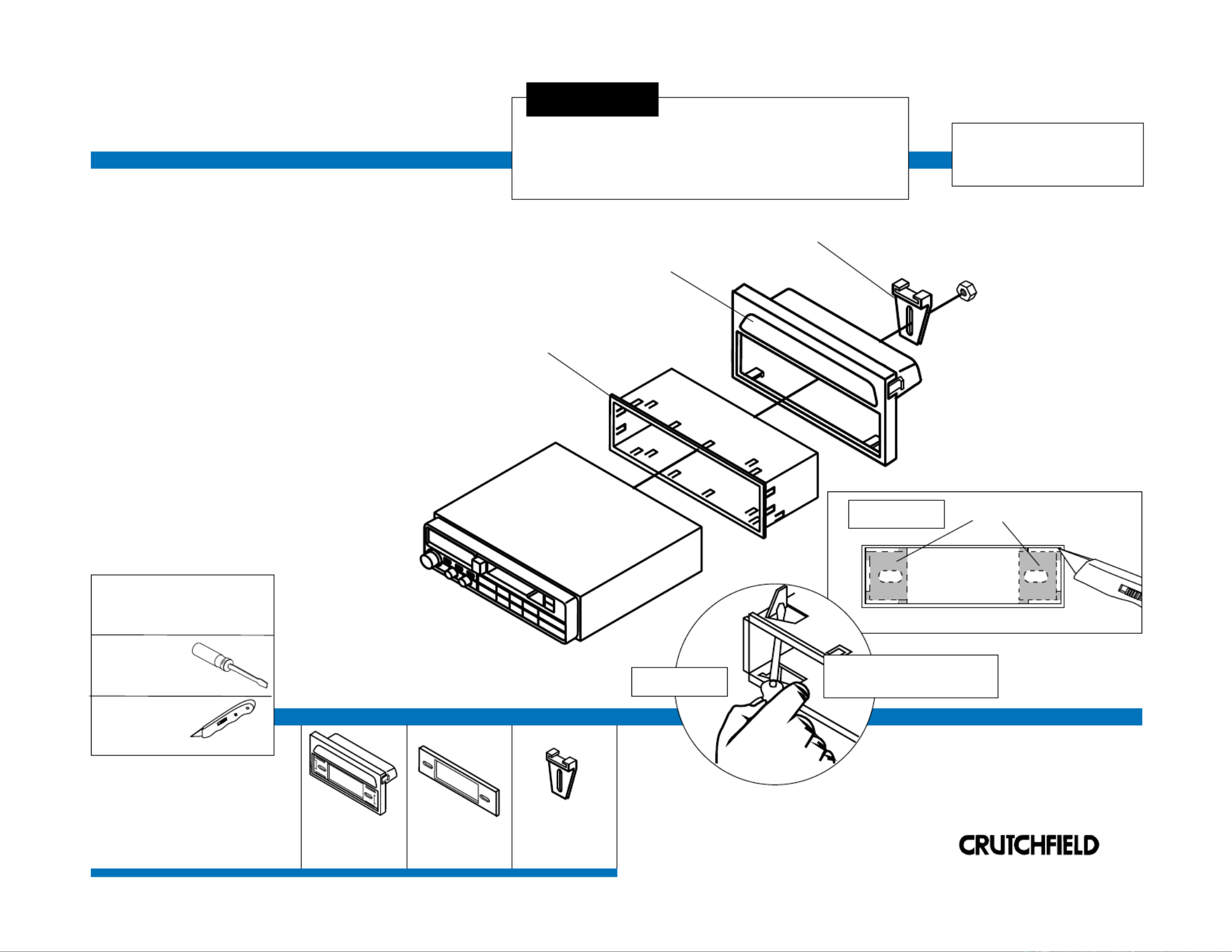 CRUTCHFIELD