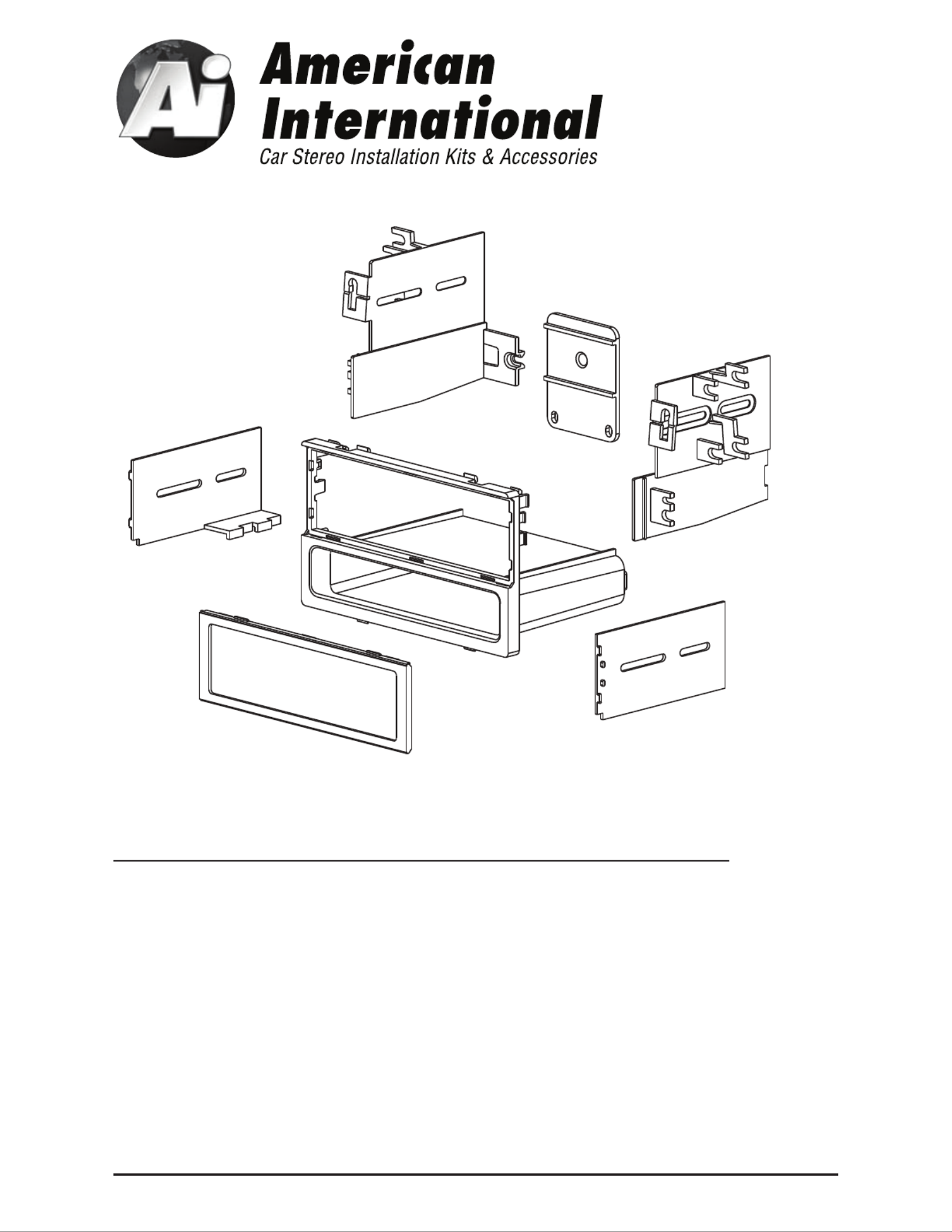 Ai

American International

Car Stereo Installation Kits & Accessories