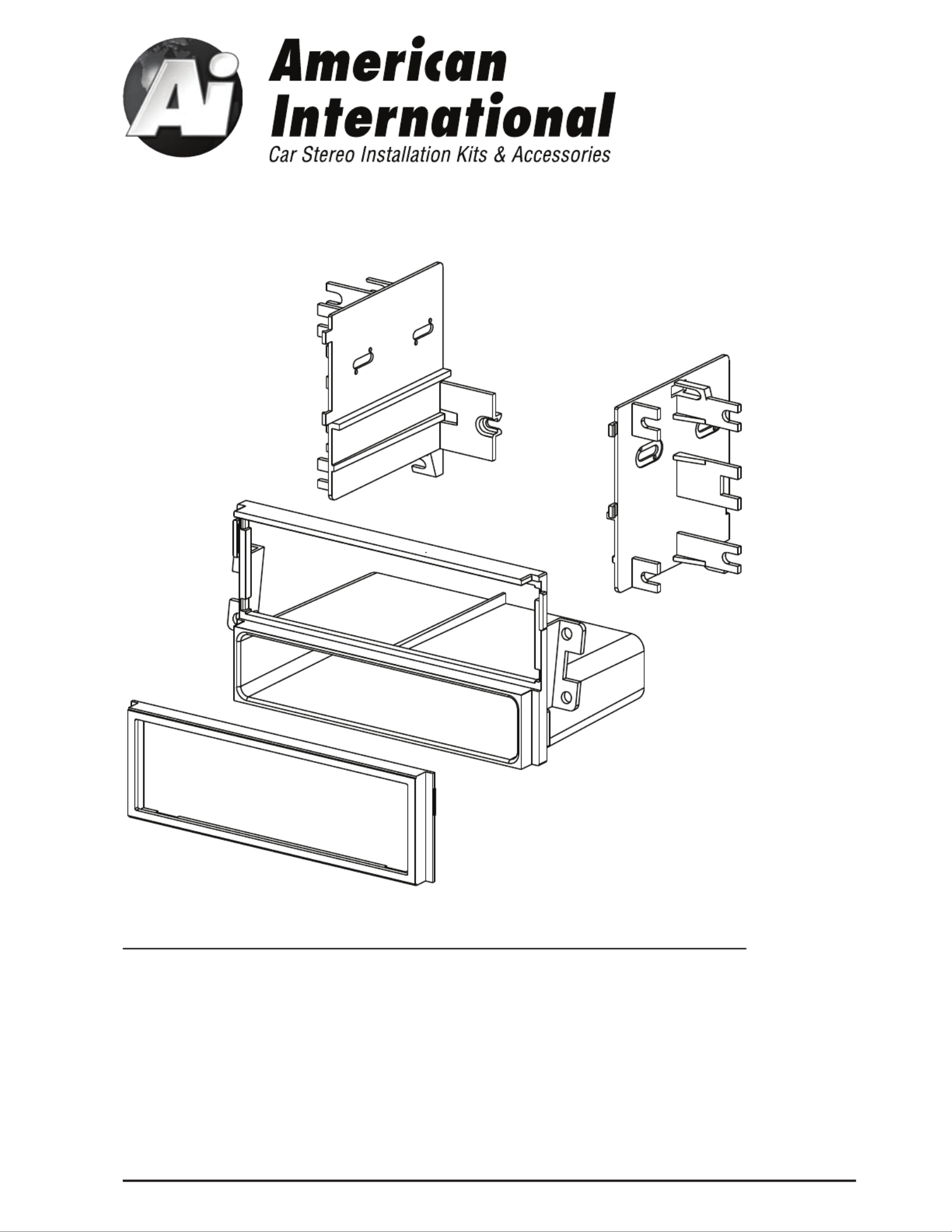 Ai
American International
Car Stereo Installation Kits & Accessories