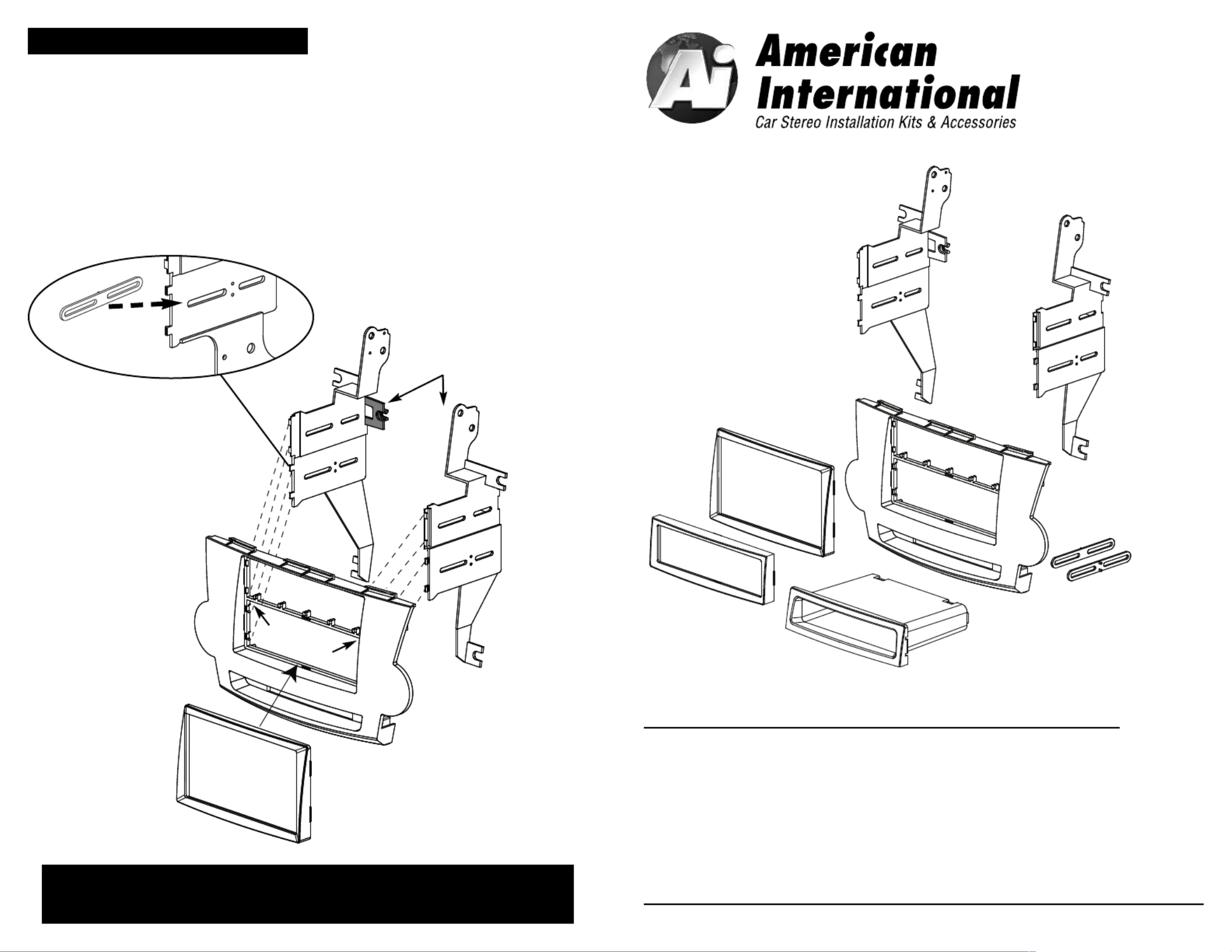 Ai
American International
Car Stereo Installation Kits & Accessories