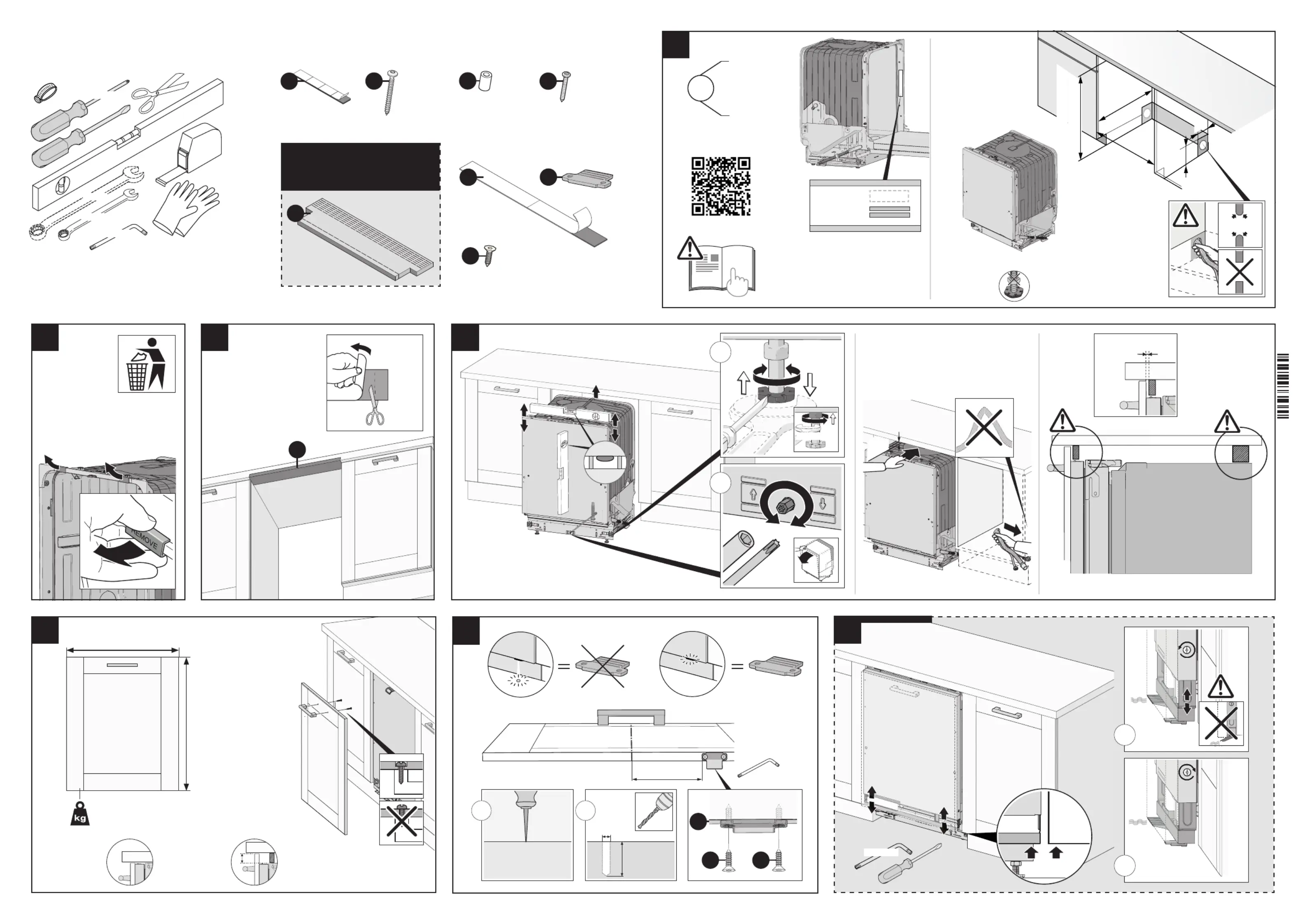 REMOVE

kg