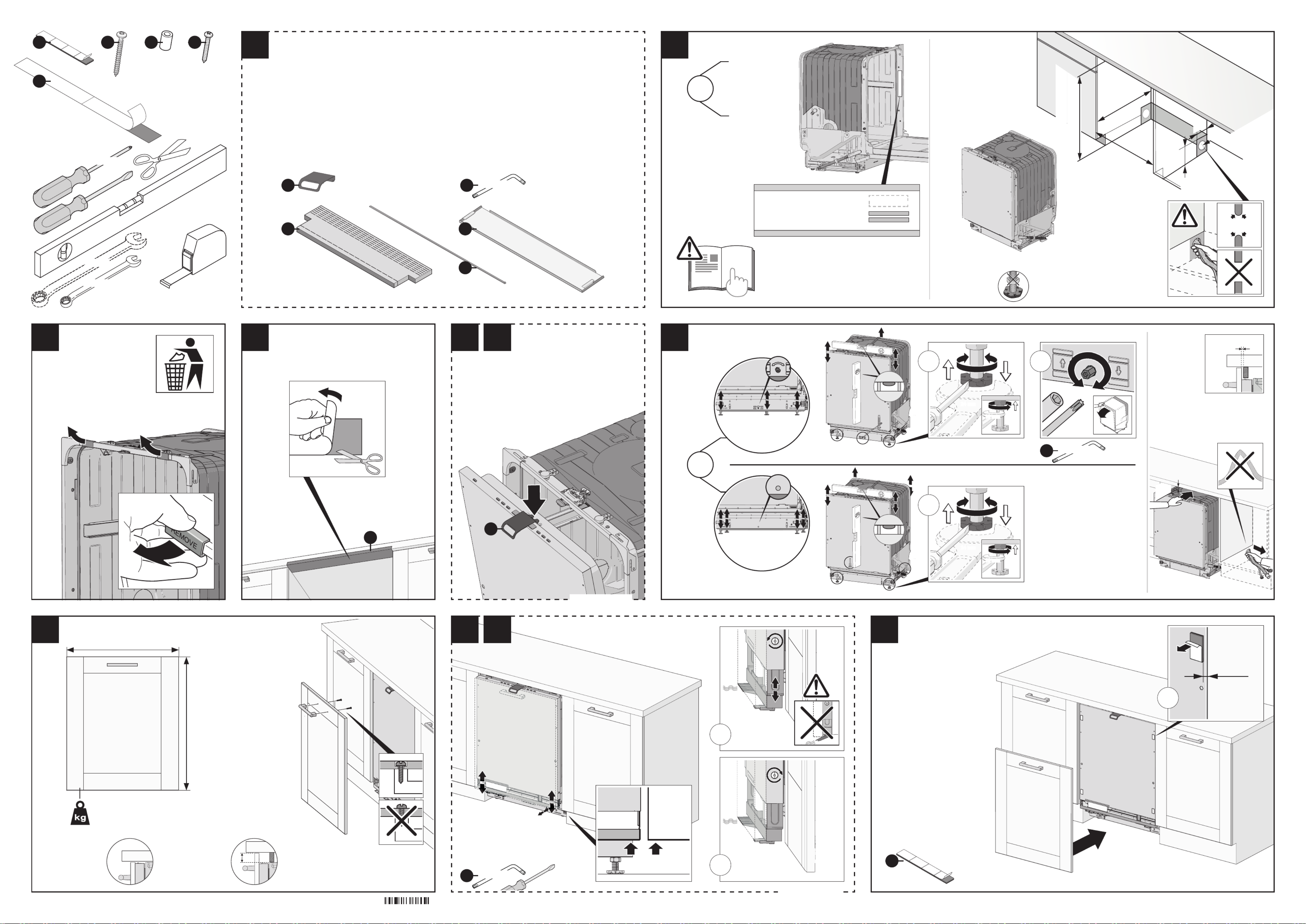 REMOVE

kg