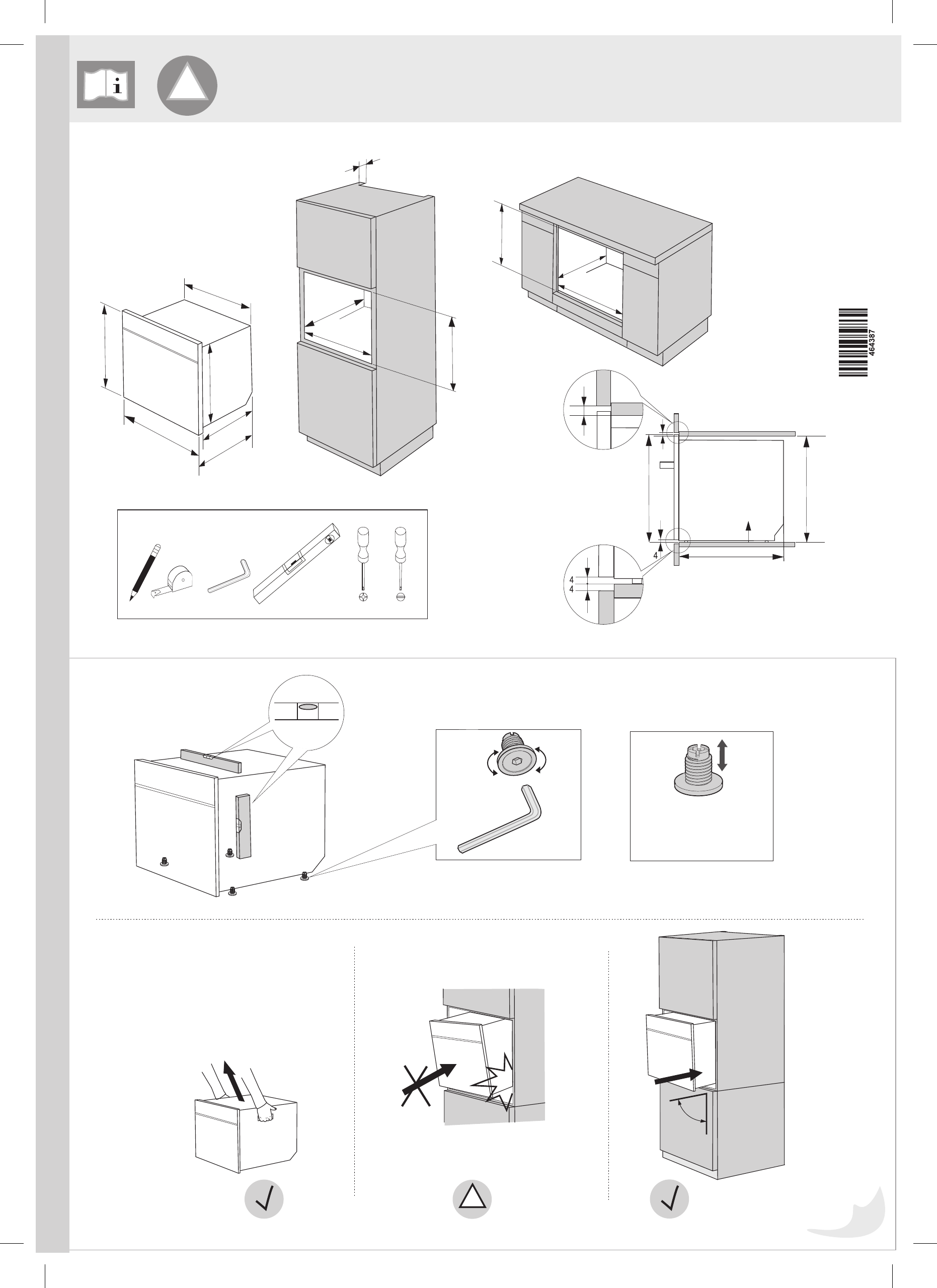 i

464387

4
4
4