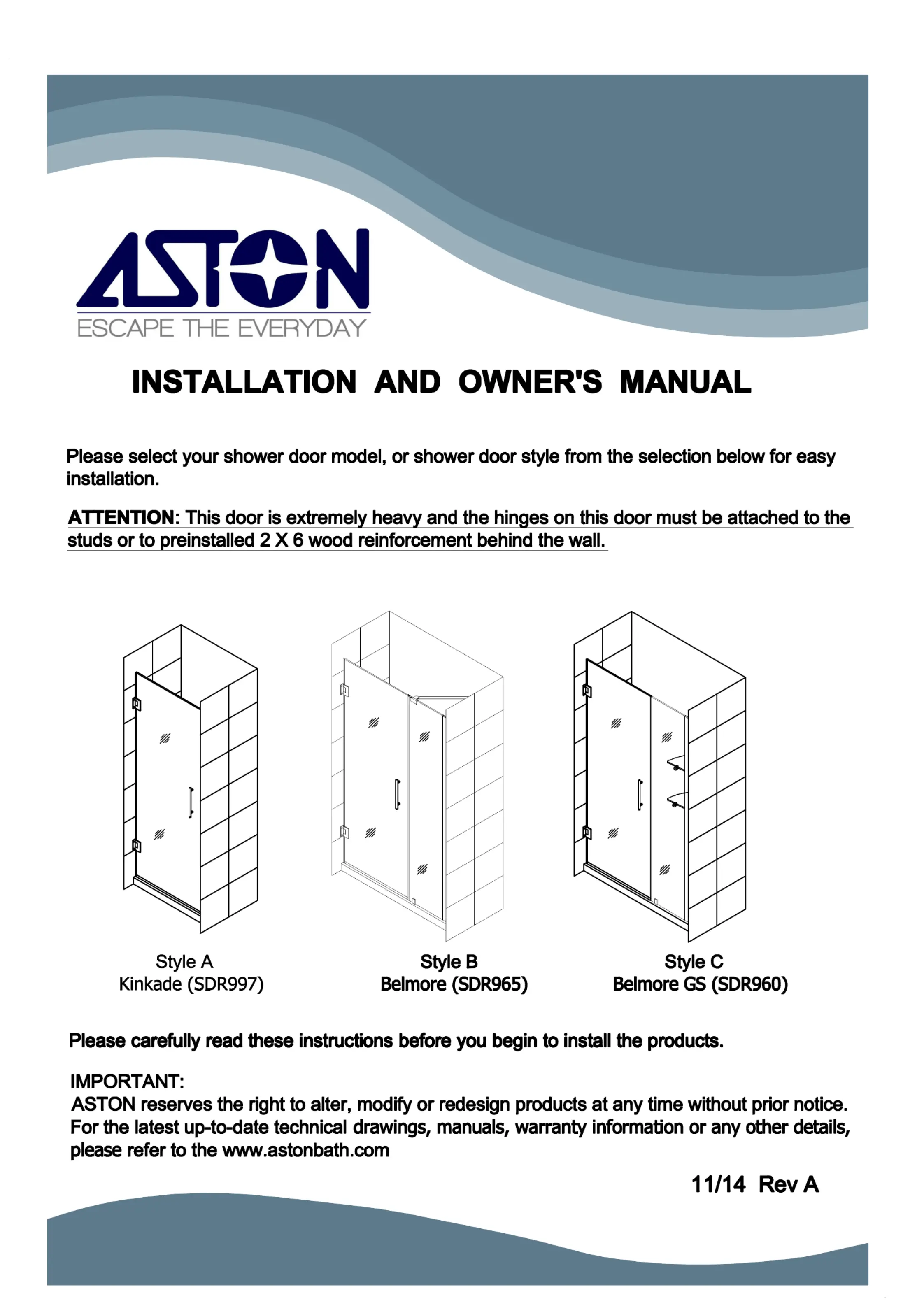 ASTON
ESCAPE THE EVERYDAY

INSTALLATION AND OWNER'S MANUAL

Please select your shower door model, or shower door style from the selection below for easy installation.

ATTENTION: This door is extremely heavy and the hinges on this door must be attached to the studs or to preinstalled 2 X 6 wood reinforcement behind the wall.

Style A
Kinkade (SDR997)

Style B
Belmore (SDR965)

Style C
Belmore GS (SDR960)

Please carefully read these instructions before you begin to install the products.

IMPORTANT:
ASTON reserves the right to alter, modify or redesign products at any time without prior notice. For the latest up-to-date technical drawings, manuals, warranty information or any other details, please refer to the www.astonbath.com

11/14 Rev A