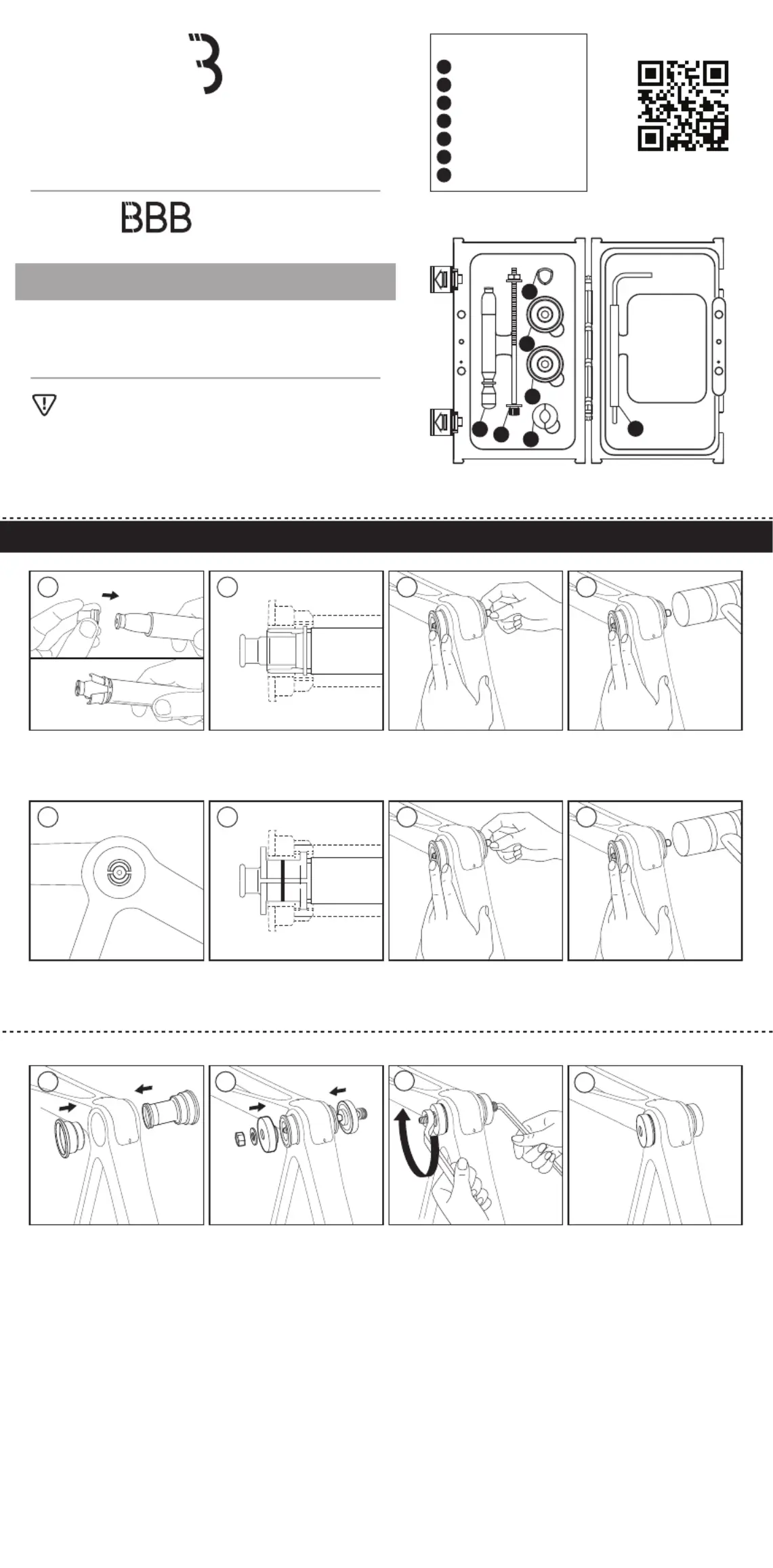 BBB