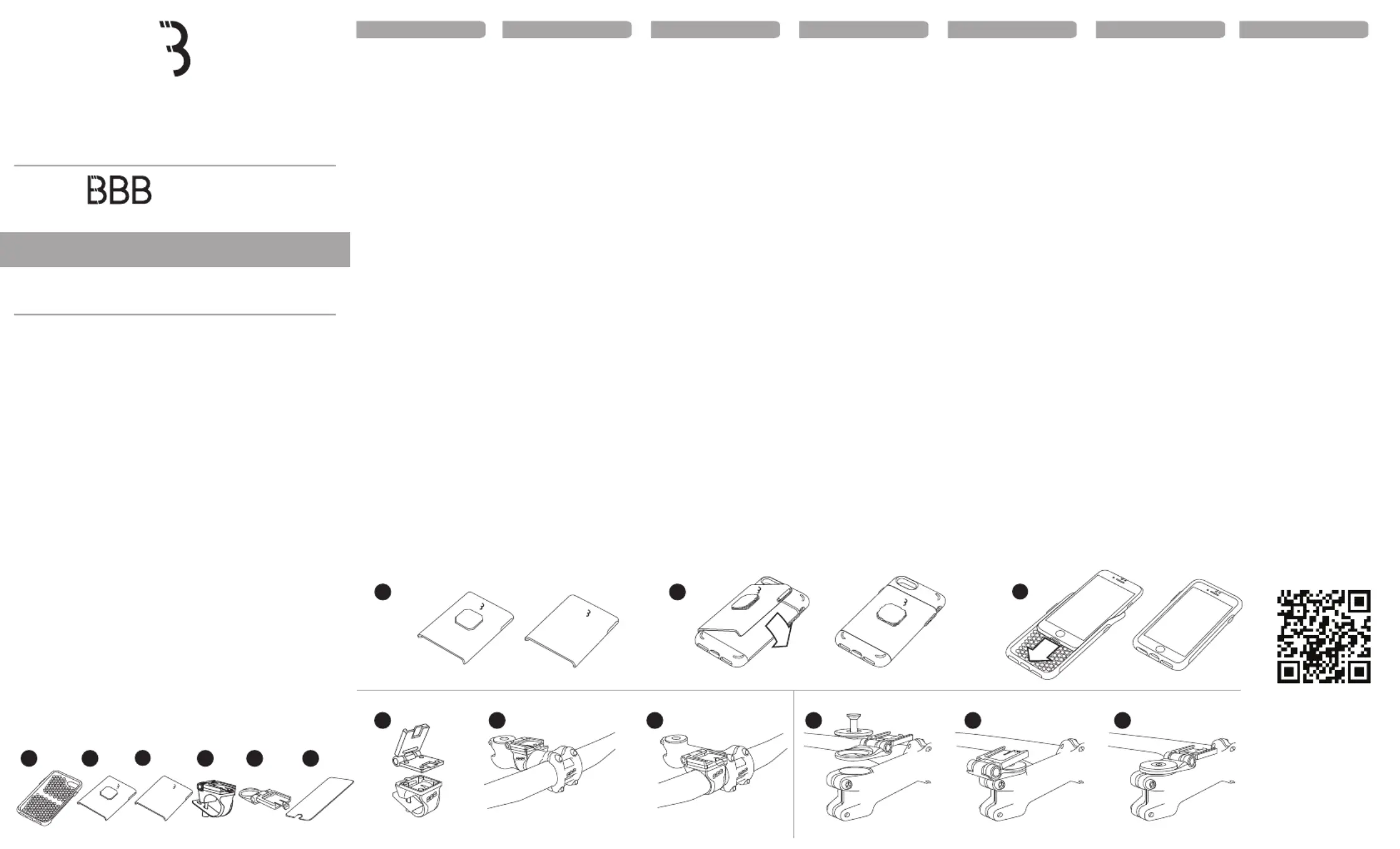 BBB