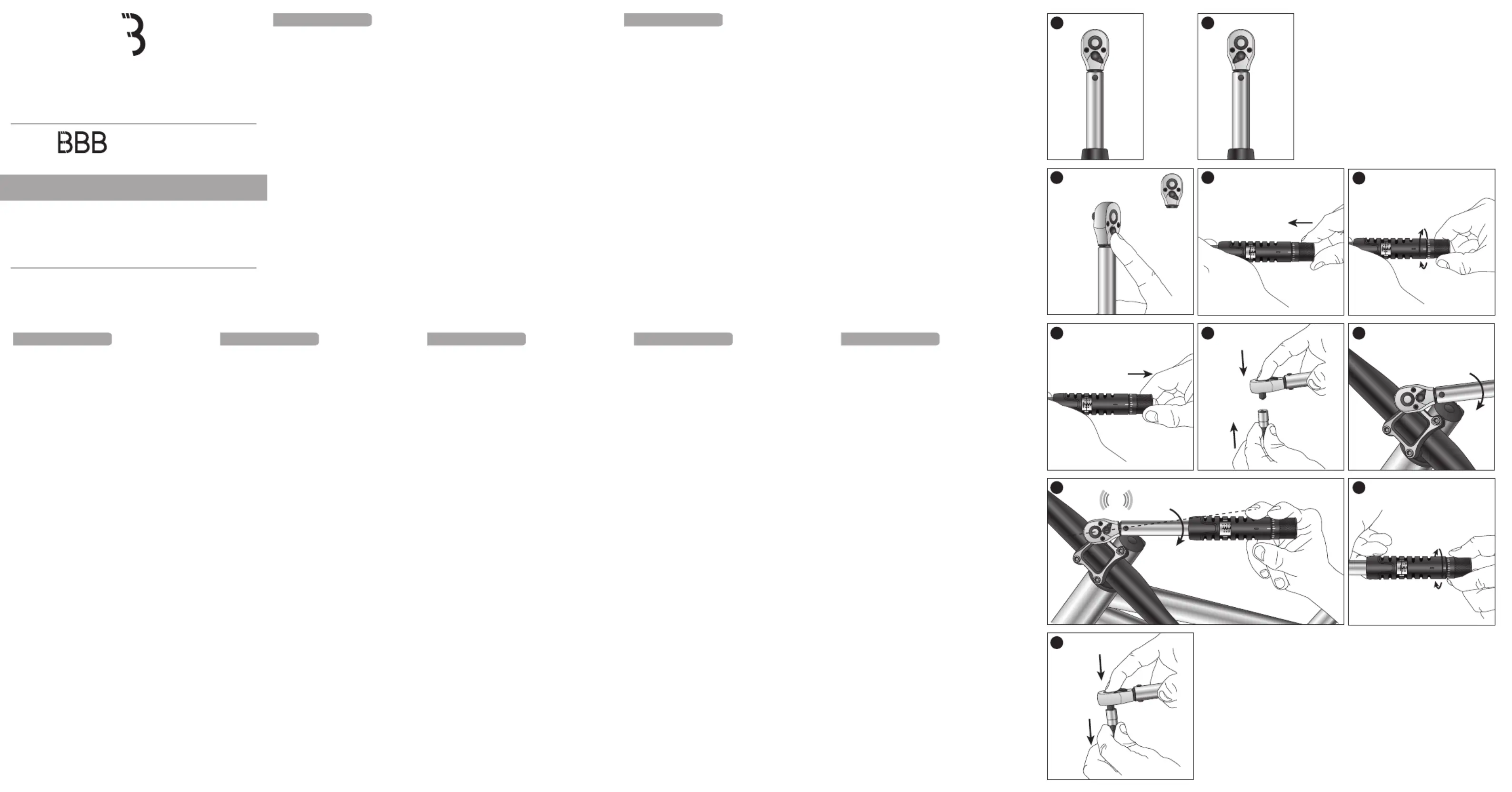 BBB