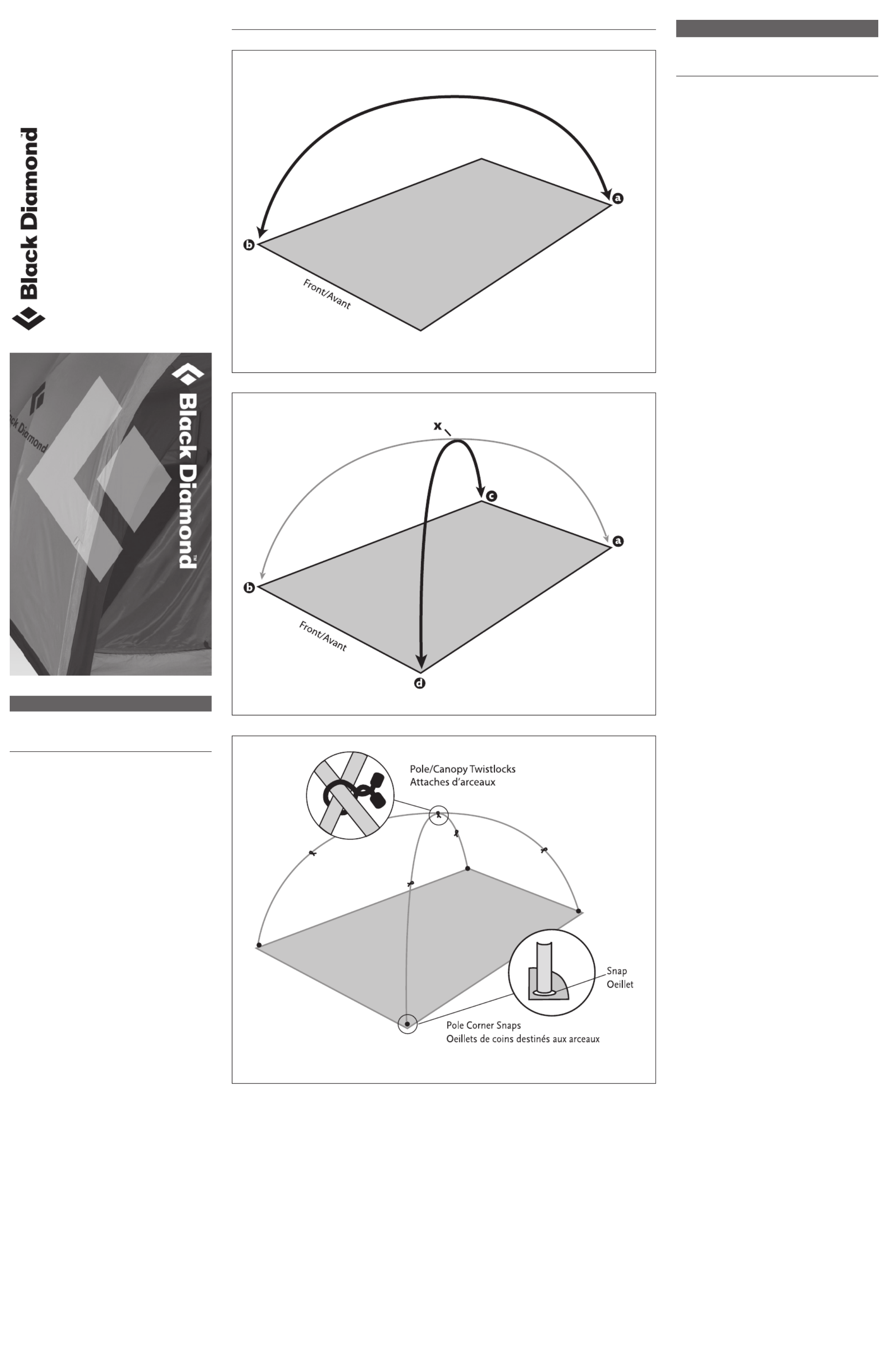 Black Diamond™

Black Diamond

Black Diamond™

a

b

Front/Avant

x

c

a

b

Front/Avant

d

Pole/Canopy Twistlocks
Attaches d'arceaux

Snap
Oeillet

Pole Corner Snaps
Oeillets de coins destinés aux arceaux