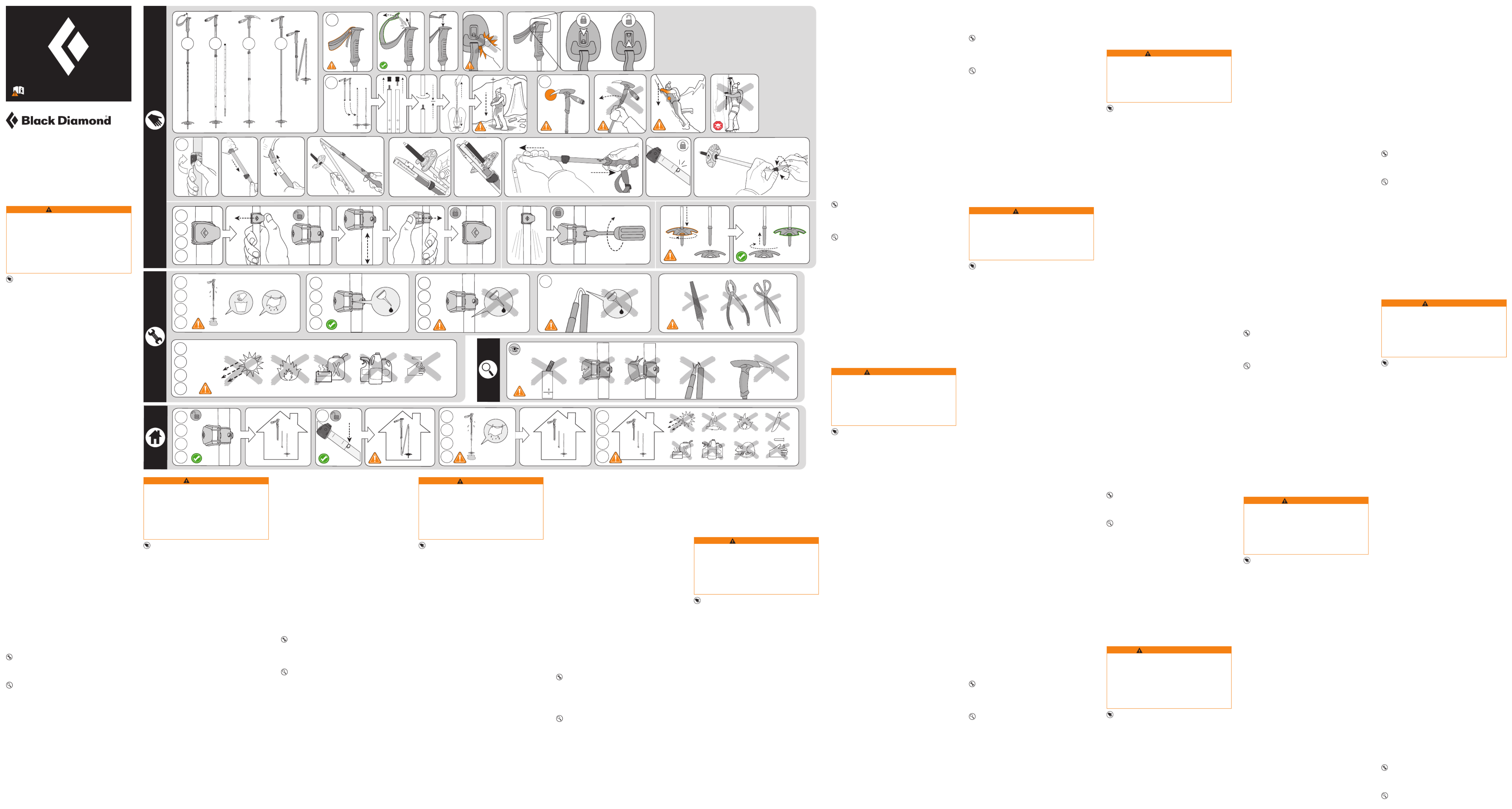 Black Diamond