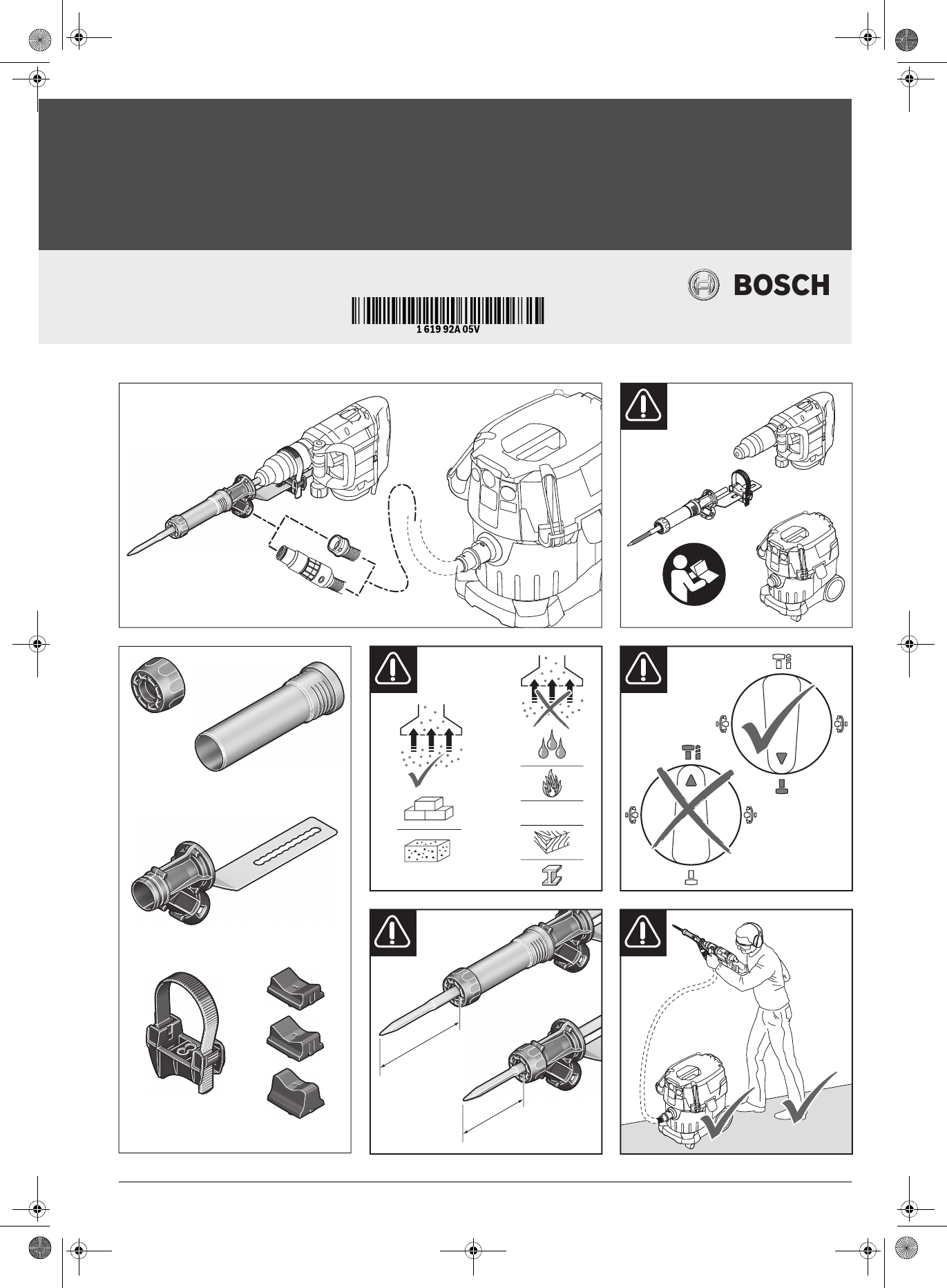 BOSCH

1 619 92A 05V