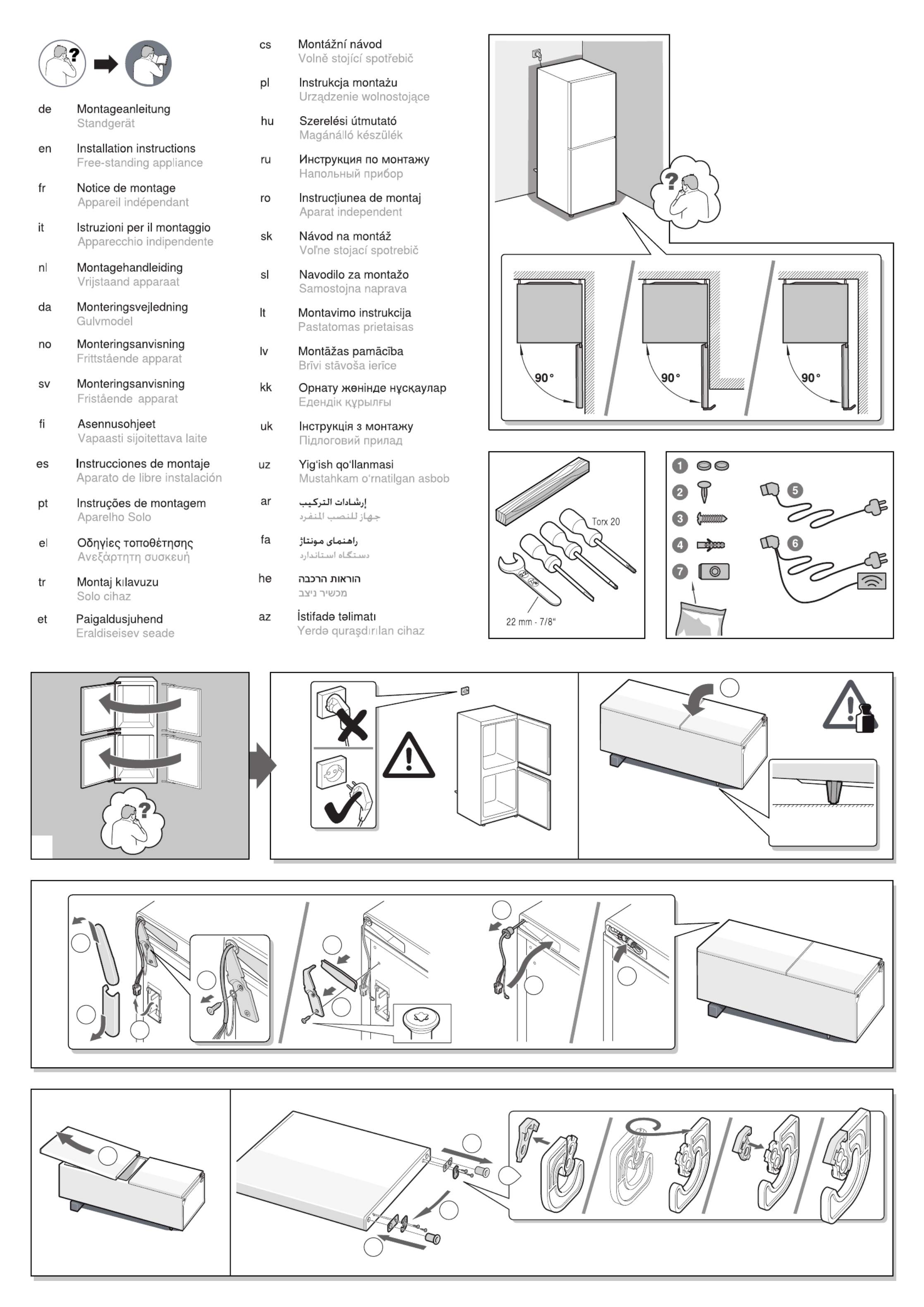 de Montageanleitung
Standgerät

en Installation instructions
Free-standing appliance

fr Notice de montage
Appareil indépendant

it Istruzioni per il montaggio
Apparecchio indipendente

nl Montagehandleiding
Vrijstaand apparaat

da Monteringsvejledning
Gulvmodel

no Monteringsanvisning
Frittstående apparat

sv Monteringsanvisning
Fristående apparat

fi Asennusohjeet
Vapaasti sijoitettava laite

es Instrucciones de montaje
Aparato de libre instalación

pt Instruções de montagem
Aparelho Solo

el Οδηγίες τοποθέτησης
Ανεξάρτητη συσκευή

tr Montaj kılavuzu
Solo cihaz

et Paigaldusjuhend
Eraldiseisev seade

cs Montážní návod
Volně stojící spotřebič

pl Instrukcja montażu
Urządzenie wolnostojące

hu Szerelési útmutató
Magánálló készülék

ru Инструкция по монтажу
Напольный прибор

ro Instrucțiunea de montaj
Aparat independent

sk Návod na montáž
Voľne stojací spotrebič

sl Navodilo za montažo
Samostojna naprava

lt Montavimo instrukcija
Pastatomas prietaisas

lv Montāžas pamācība
Brīvi stāvoša ierīce

kk Орнату жөнінде нұсқаулар
Едендік құрылғы

uk Інструкція з монтажу
Підлоговий прилад

uz Yig'ish qo'llanmasi
Mustahkam o'rnatilgan asbob

ar إرشادات التركيب
جهاز للنصب المنفرد

fa راهنمای مونتاژ
دستگاه استاندارد

he הוראות הרכבה
מכשיר ניצב

az İstifadə təlimatı
Yerdə quraşdırılan cihaz

90° 90° 90°

Torx 20
22 mm - 7/8"

1 2 3 4 5 6 7