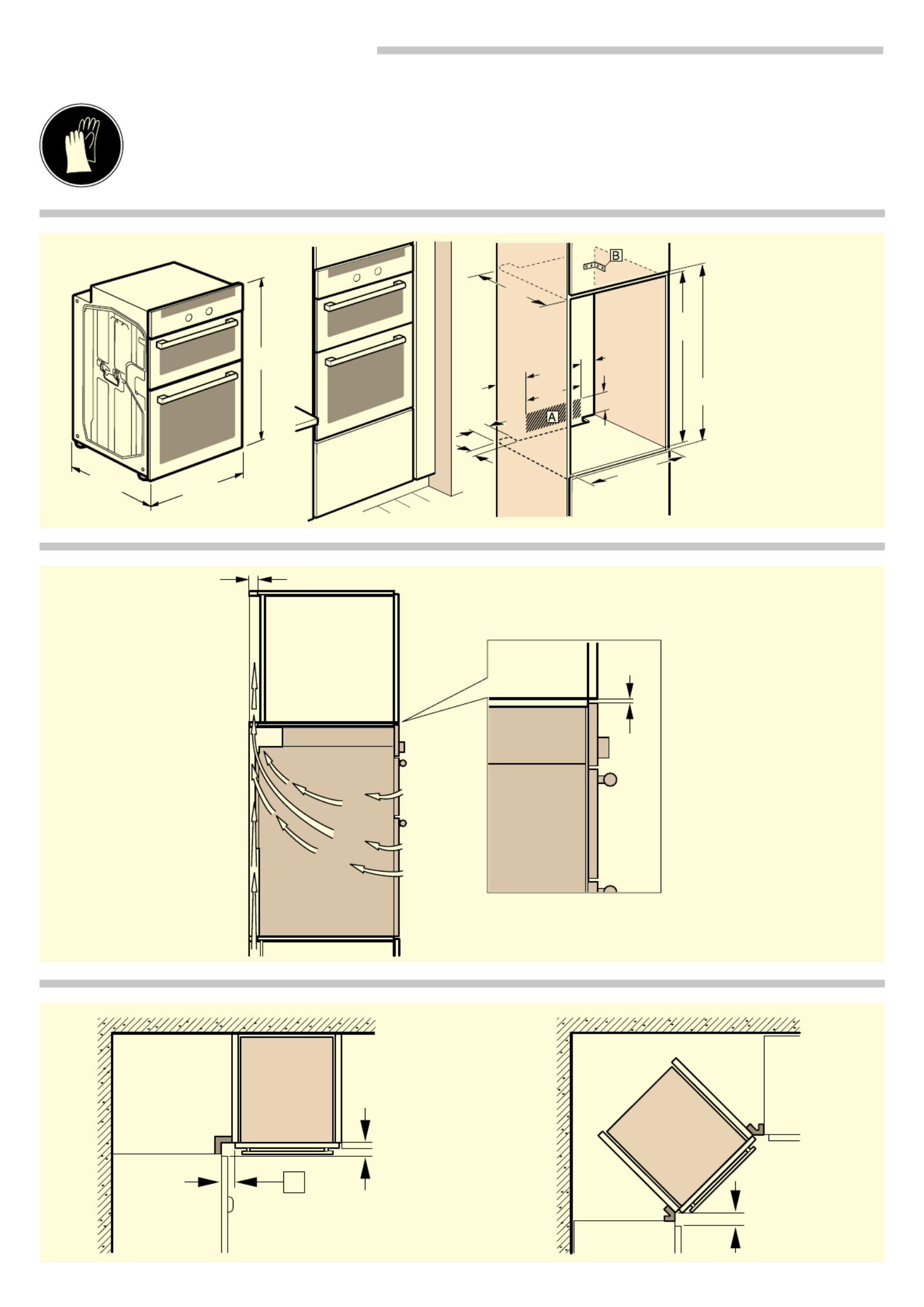 B

A