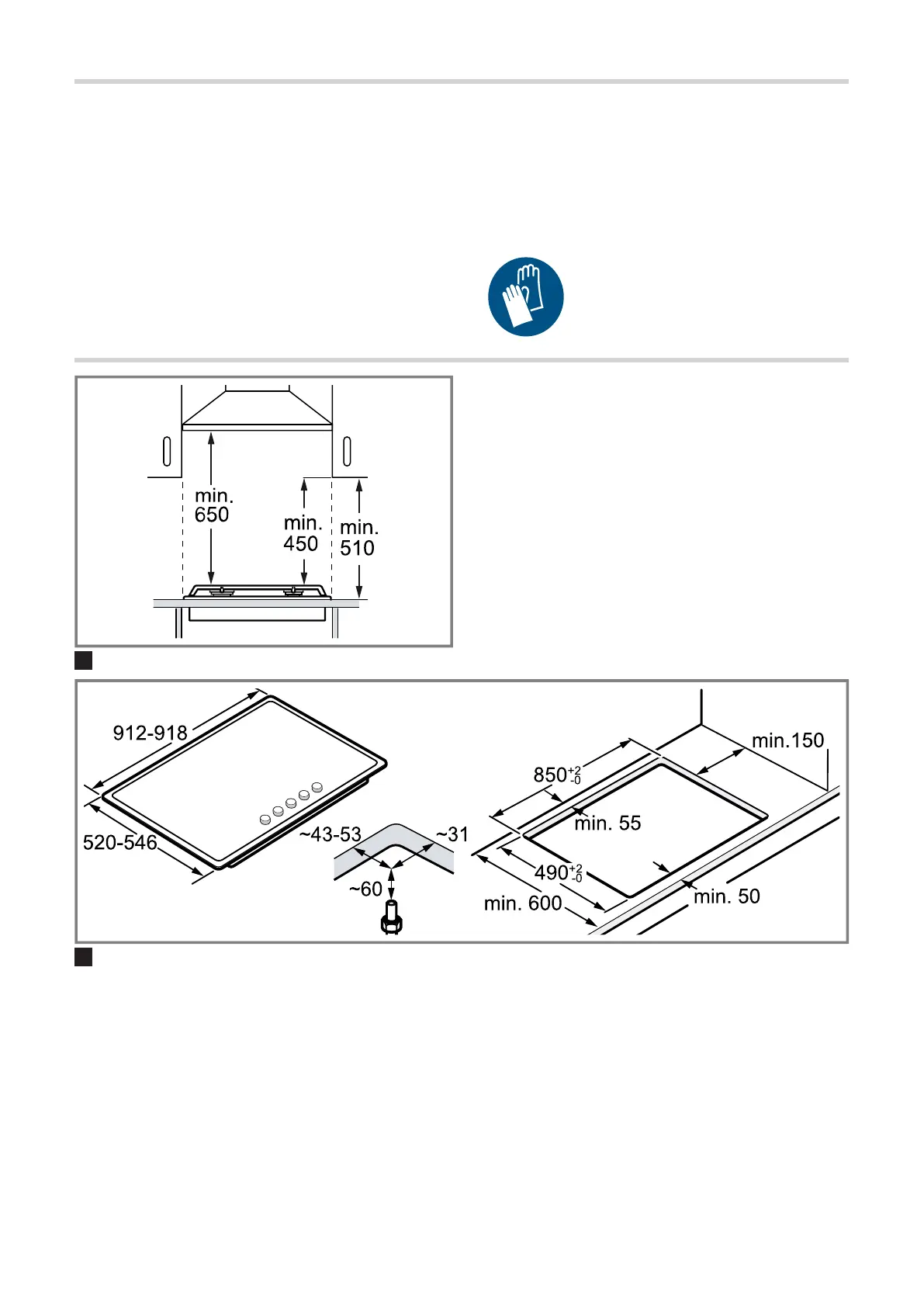 min. 650

min. 450

min. 510

912-918

520-546

~43-53

~31

~60

$850^{+2}_{-0}$

min.150

min. 55

$490^{+2}_{-0}$

min. 600

min. 50