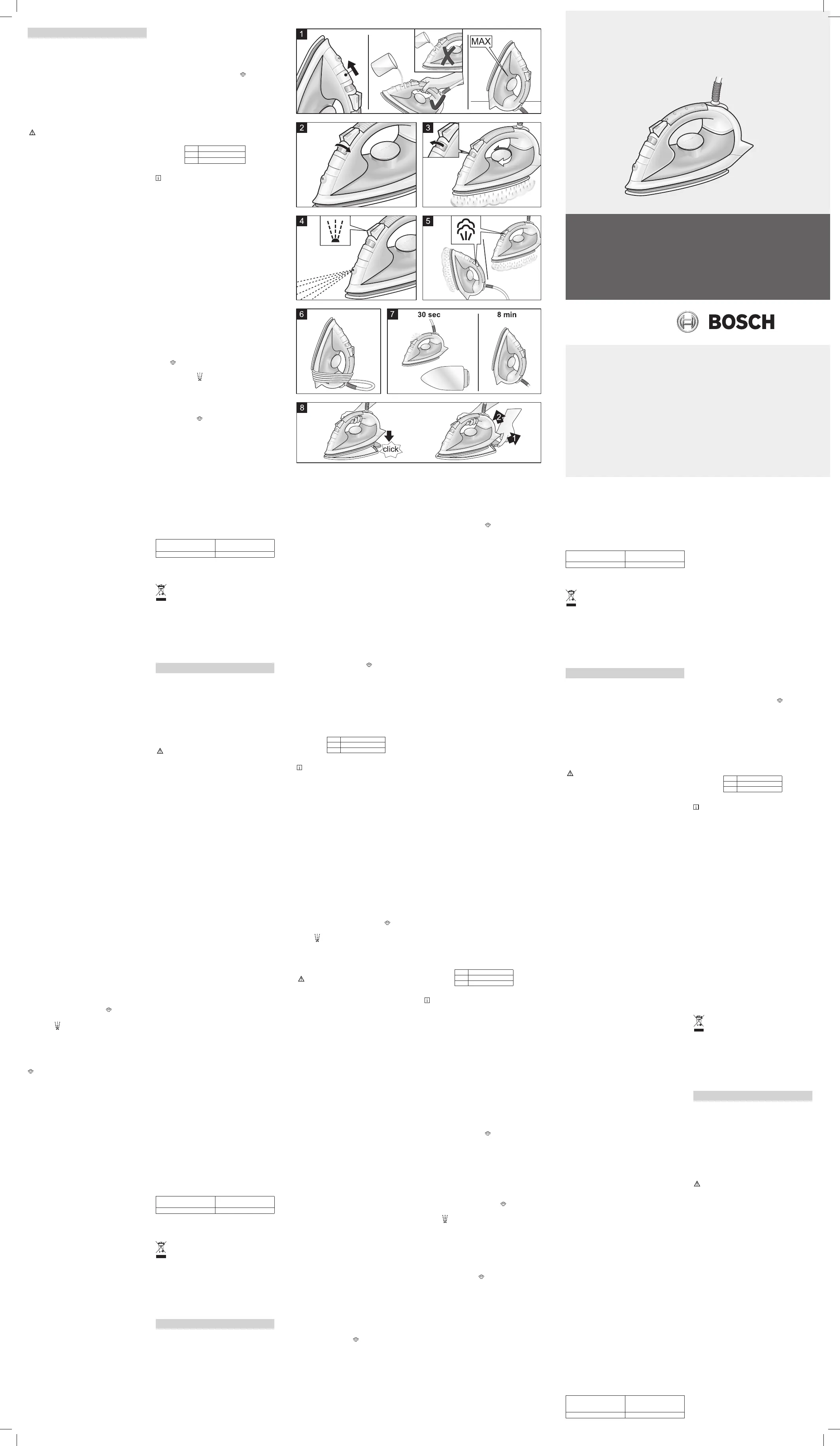 1

MAX

2

3

4

5

6

7

30 sec

8 min

8

click

2

1

BOSCH