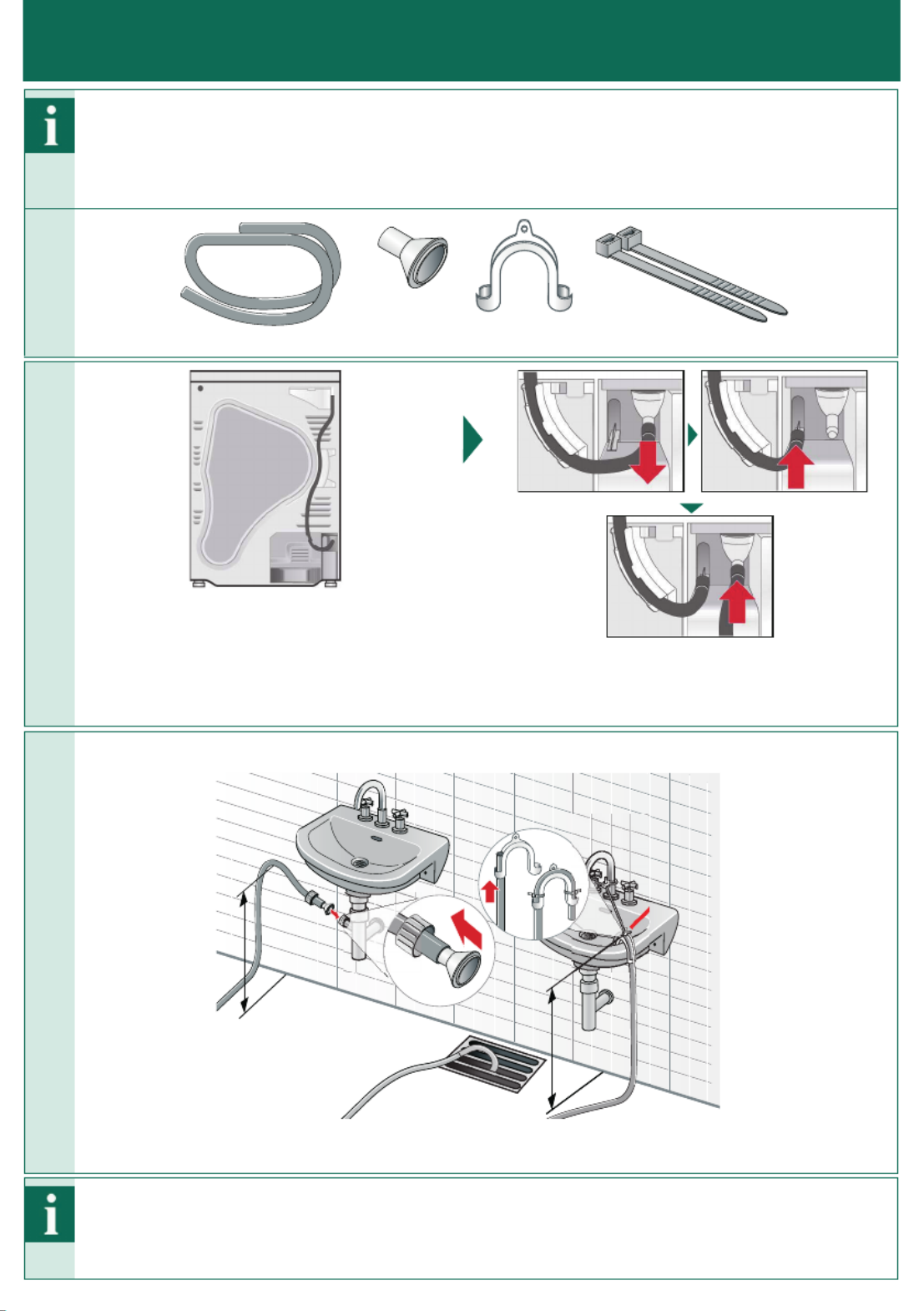 i

i