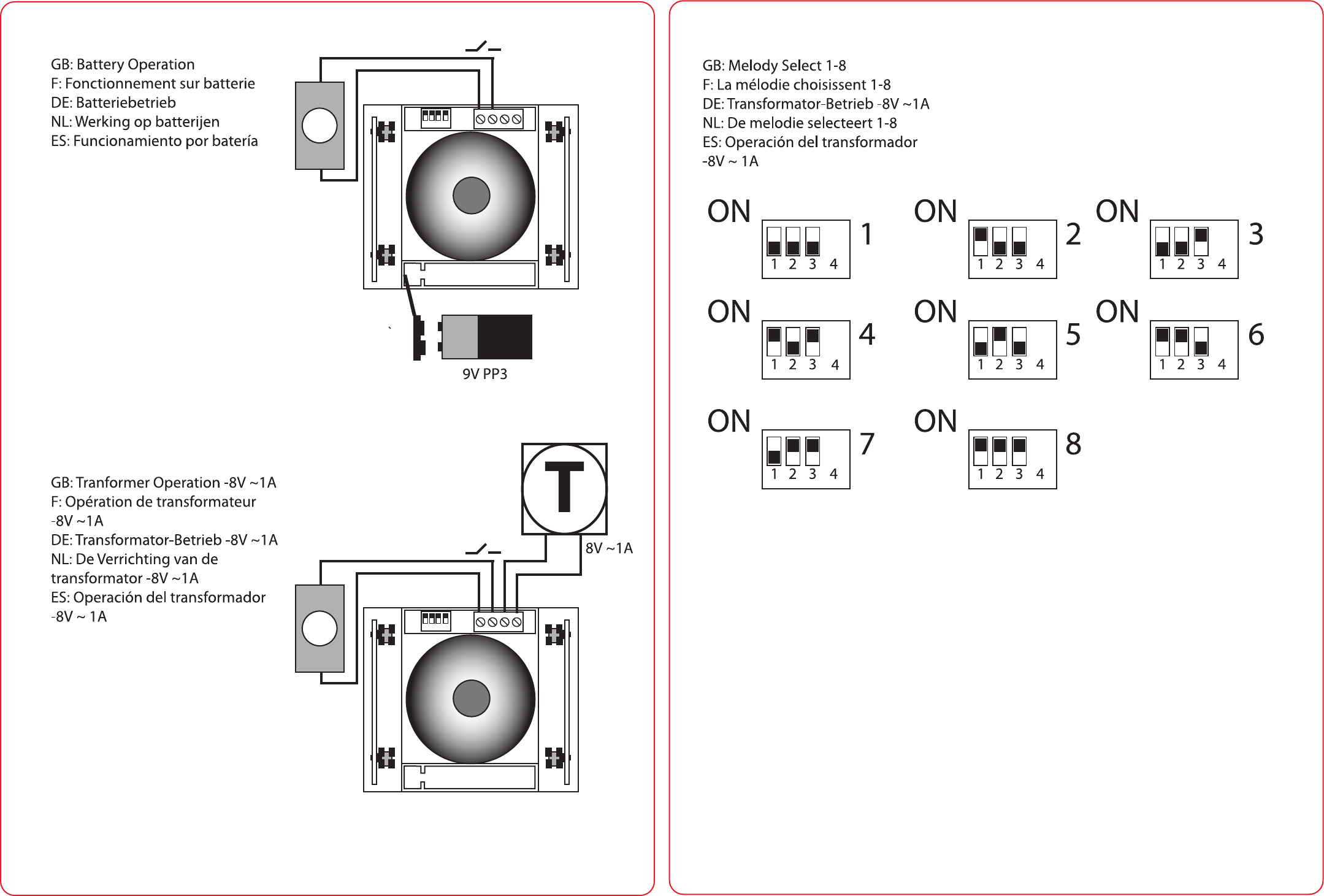 GB: Battery Operation
F: Fonctionnement sur batterie
DE: Batteriebetrieb
NL: Werking op batterijen
ES: Funcionamiento por batería

9V PP3

GB: Tranformer Operation -8V ~1A
F: Opération de transformateur -8V ~1A
DE: Transformator-Betrieb -8V ~1A
NL: De Verrichting van de transformator -8V ~1A
ES: Operación del transformador -8V ~ 1A

T

8V ~1A

GB: Melody Select 1-8
F: La mélodie choisissent 1-8
DE: Transformator-Betrieb -8V ~1A
NL: De melodie selecteert 1-8
ES: Operación del transformador -8V ~ 1A

ON 1 2 3 4 1
ON 1 2 3 4 2
ON 1 2 3 4 3
ON 1 2 3 4 4
ON 1 2 3 4 5
ON 1 2 3 4 6
ON 1 2 3 4 7
ON 1 2 3 4 8