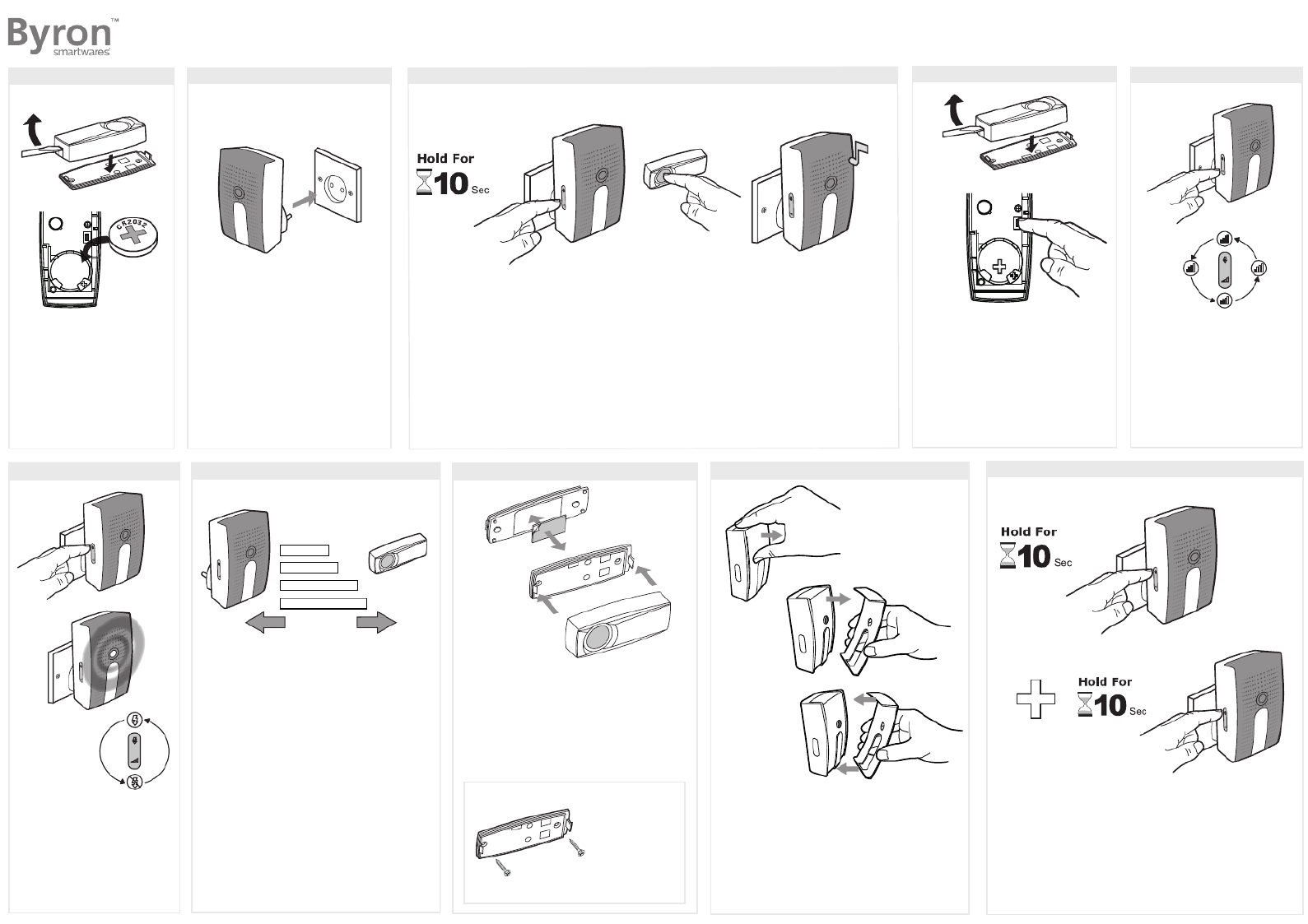 Byron™
smartwares

CR2032

Hold For
10 Sec

Hold For
10 Sec

Hold For
10 Sec