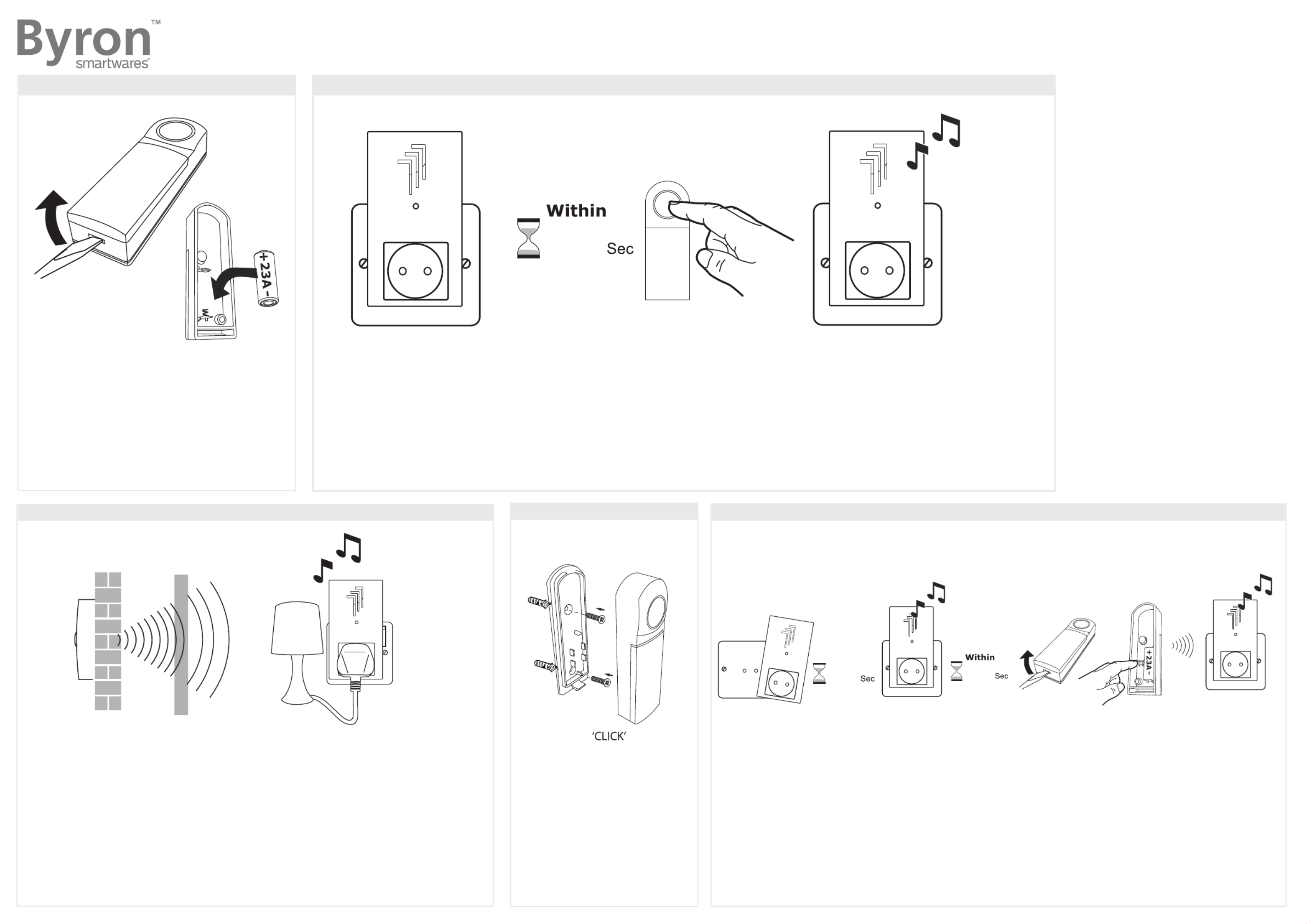 Byron™
smartwares

+23A-

Within

Sec

'CLICK'

Sec

Within

Sec

+23A-