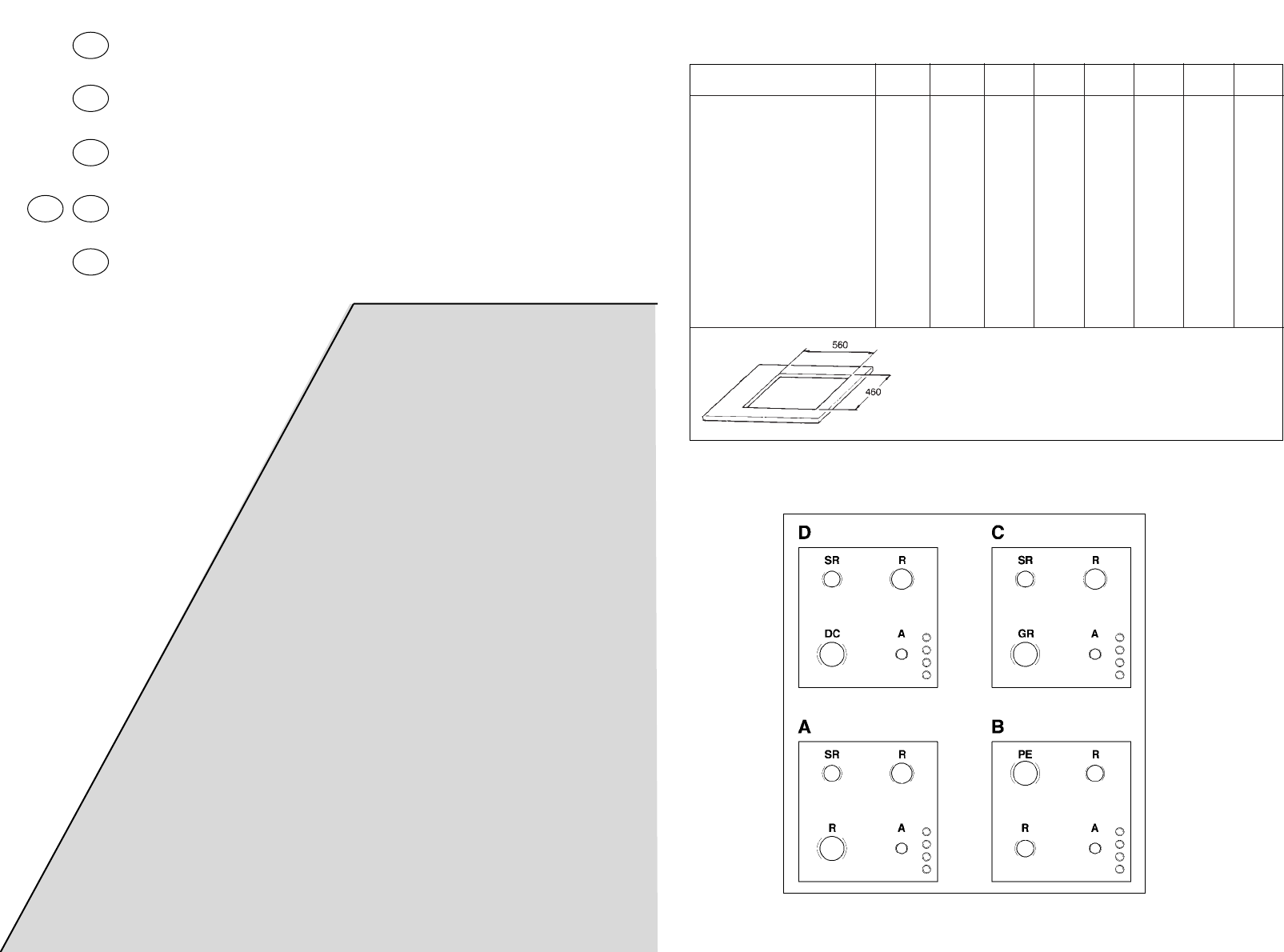 560

460

D

SR R

DC A

C

SR R

GR A

A

SR R

R A

B

PE R

R A