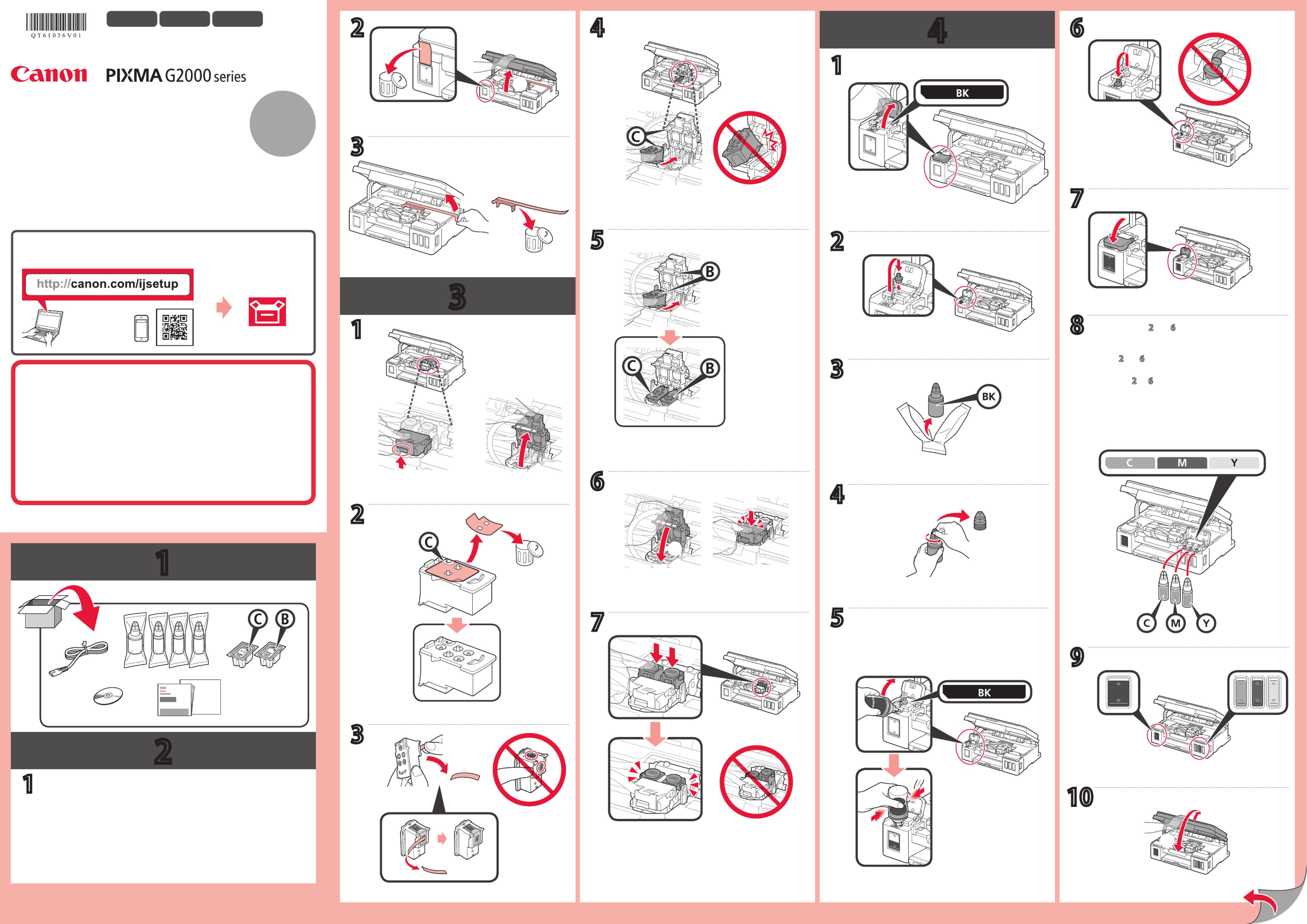 QT61036V01

Canon PIXMA G2000 series

http://canon.com/ijsetup

1

C B

2

1

2

3

3

1

2

C

3

4

C

5

B

C B

6

7

4

1

BK

2

3

BK

4

5

BK

6

7

8

2 6

2 6

2 6

C M Y

C M Y

9

10