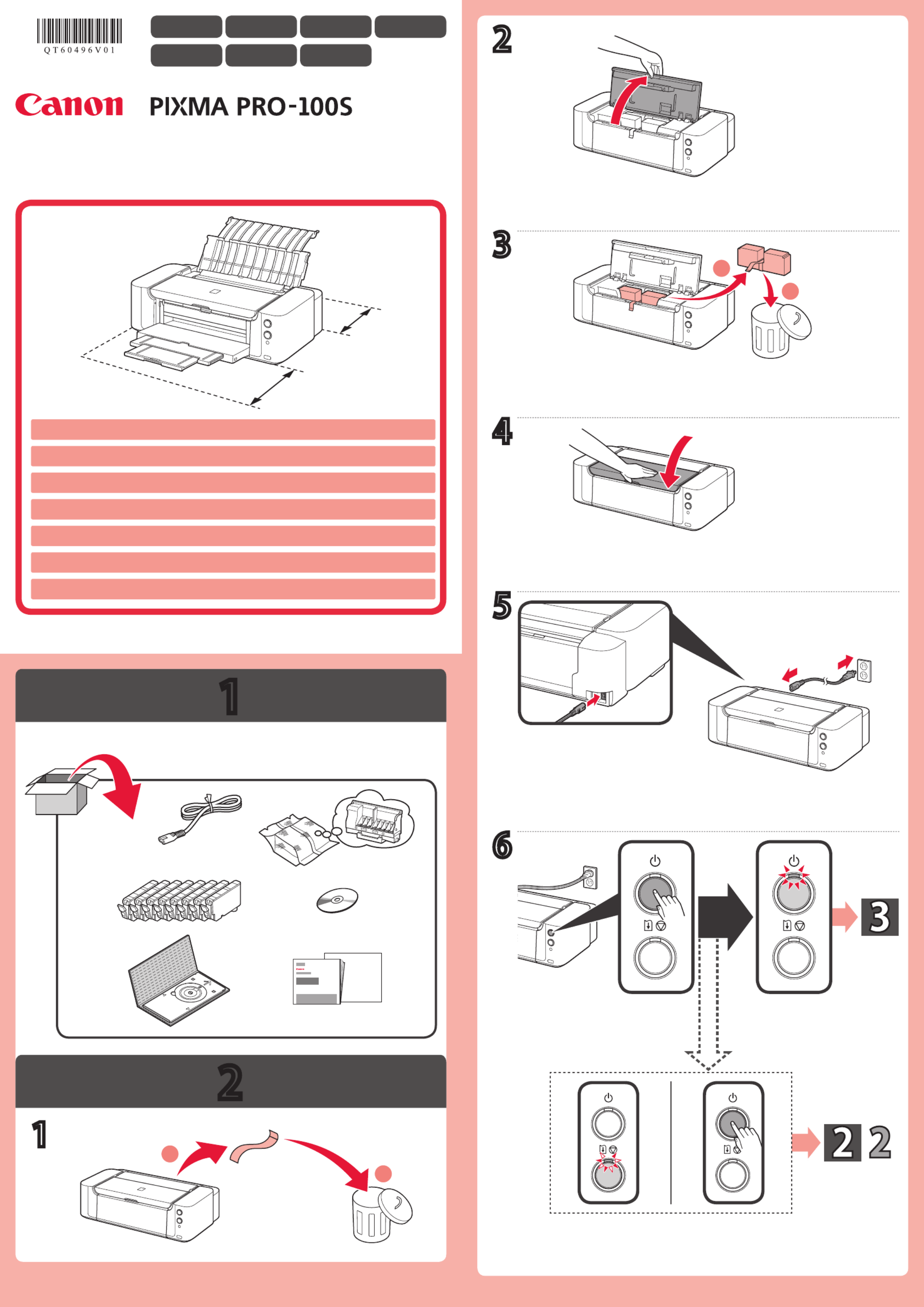 QT60496V01

Canon PIXMA PRO-100S

1

2

1

2

3

4

5

6

3

2 2