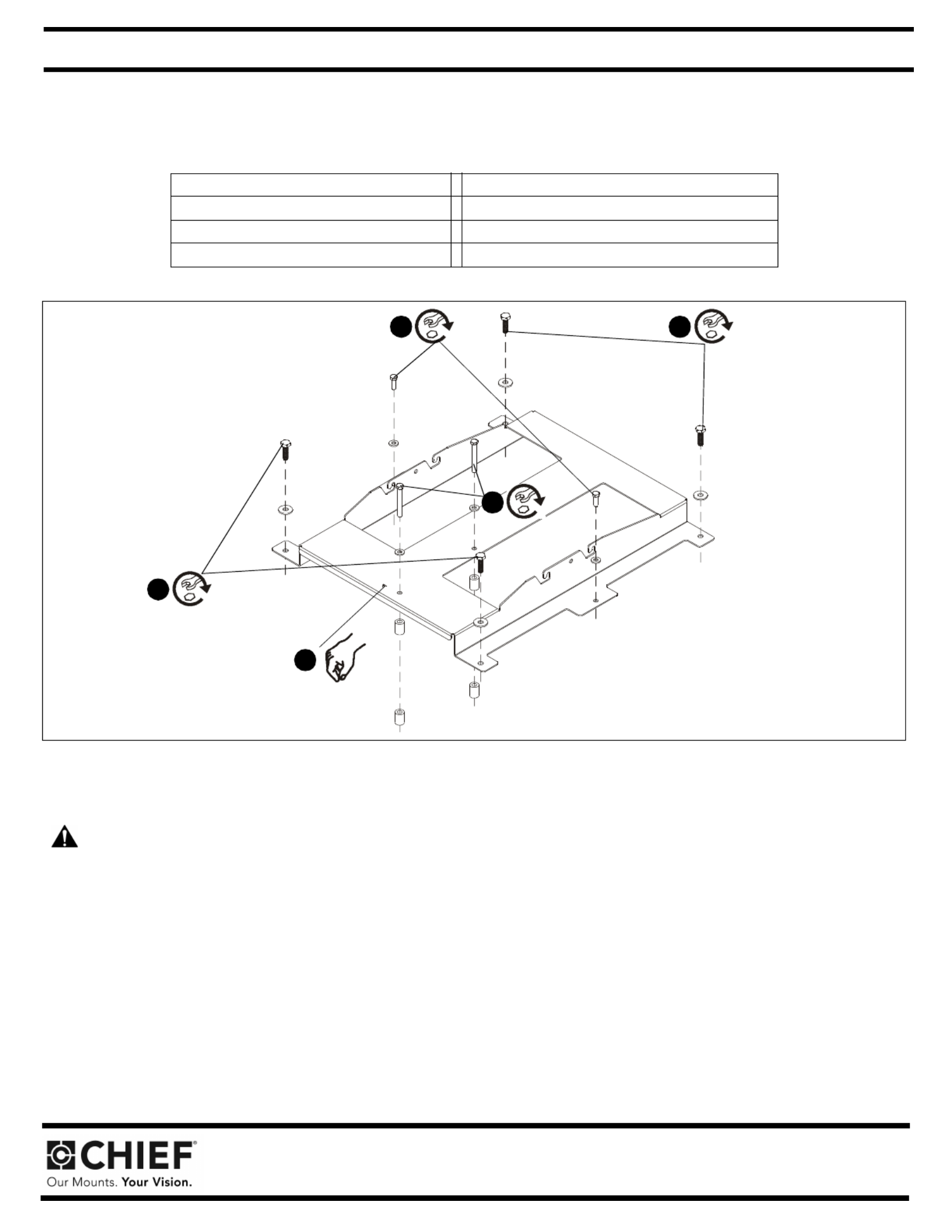 CHIEF®
Our Mounts. Your Vision.