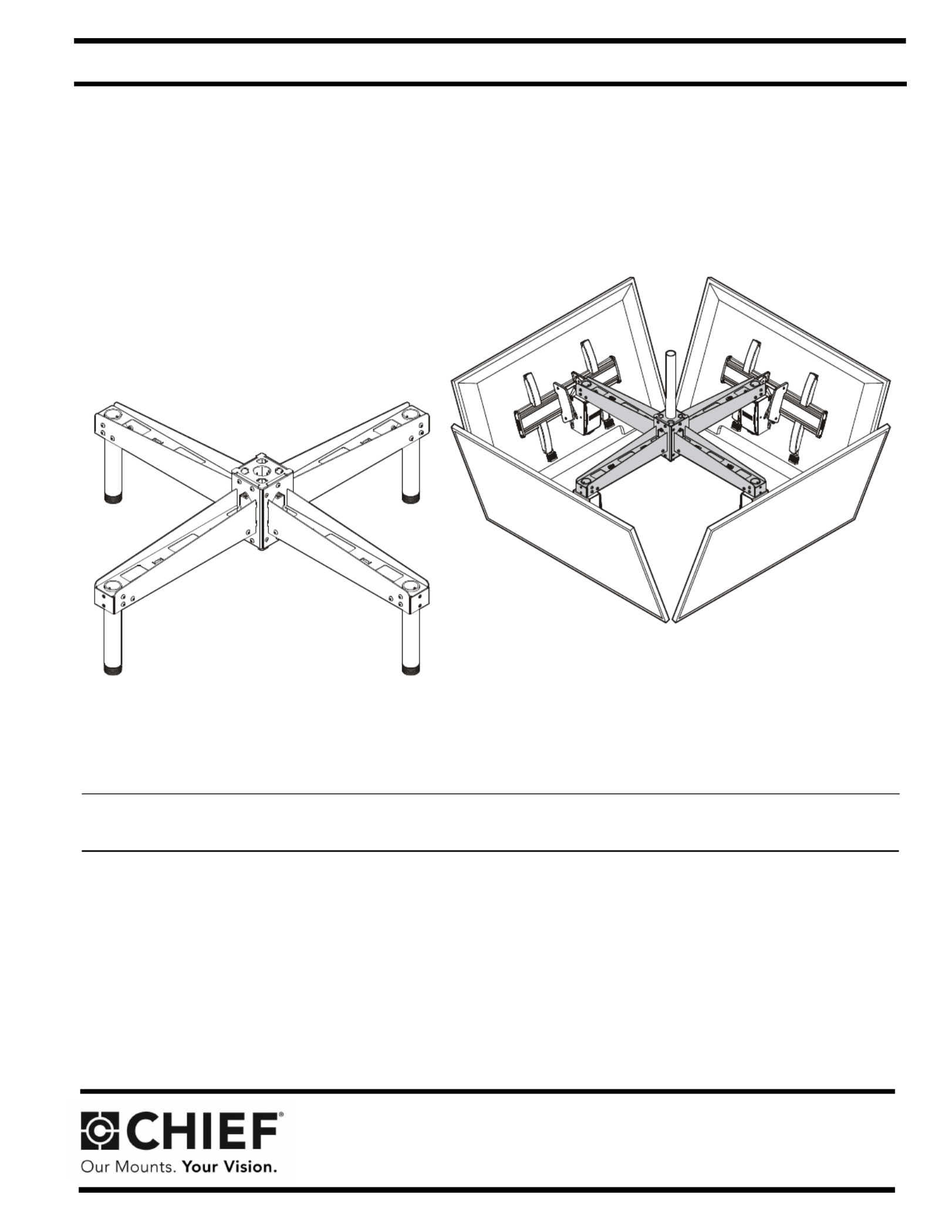 CHIEF®
Our Mounts. Your Vision.