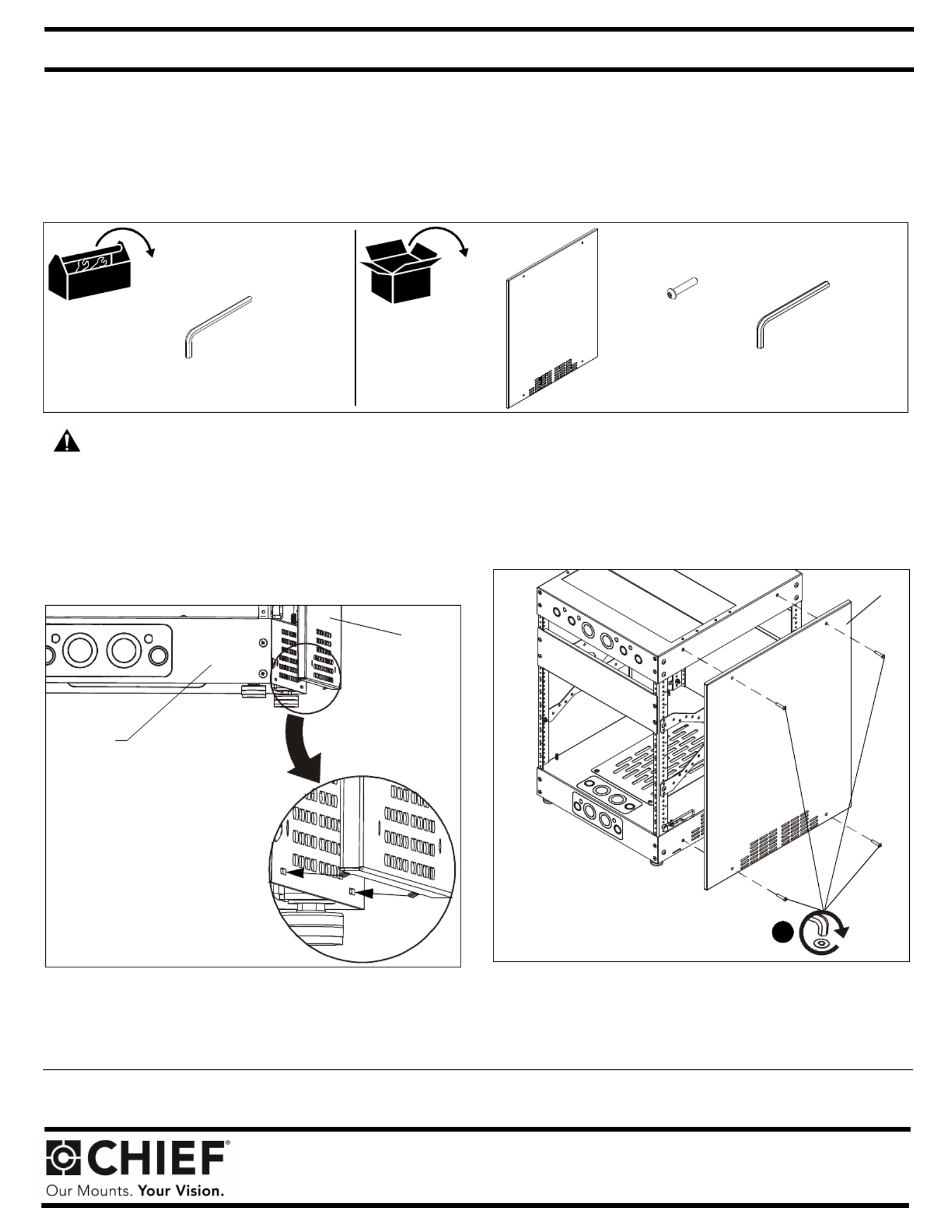 CHIEF®
Our Mounts. Your Vision.