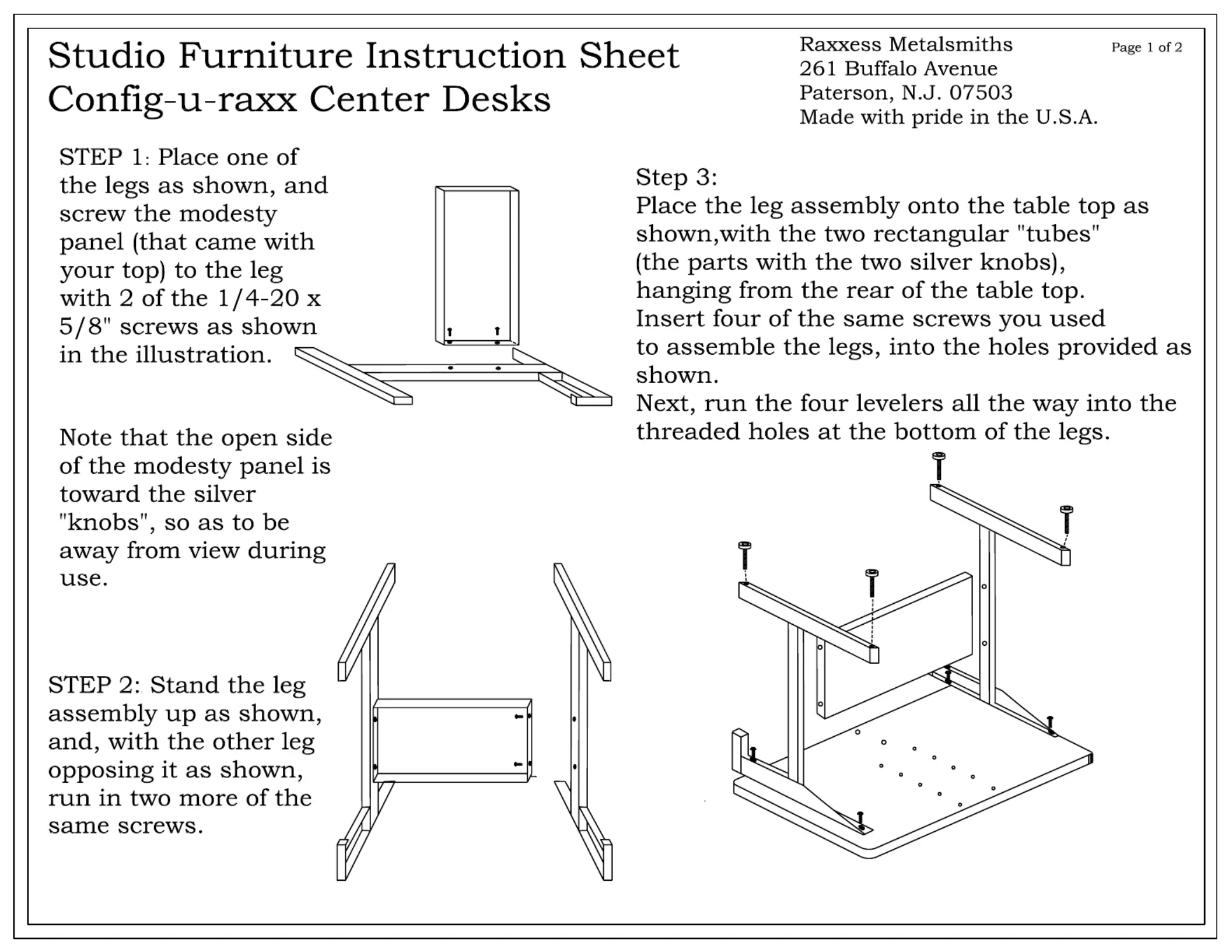 Studio Furniture Instruction Sheet
Config-u-raxx Center Desks

Raxxess Metalsmiths
261 Buffalo Avenue
Paterson, N.J. 07503
Made with pride in the U.S.A.

Page 1 of 2

STEP 1: Place one of the legs as shown, and screw the modesty panel (that came with your top) to the leg with 2 of the 1/4-20 x 5/8" screws as shown in the illustration.

Note that the open side of the modesty panel is toward the silver "knobs", so as to be away from view during use.

STEP 2: Stand the leg assembly up as shown, and, with the other leg opposing it as shown, run in two more of the same screws.

Step 3:
Place the leg assembly onto the table top as shown,with the two rectangular "tubes" (the parts with the two silver knobs), hanging from the rear of the table top.
Insert four of the same screws you used to assemble the legs, into the holes provided as shown.
Next, run the four levelers all the way into the threaded holes at the bottom of the legs.