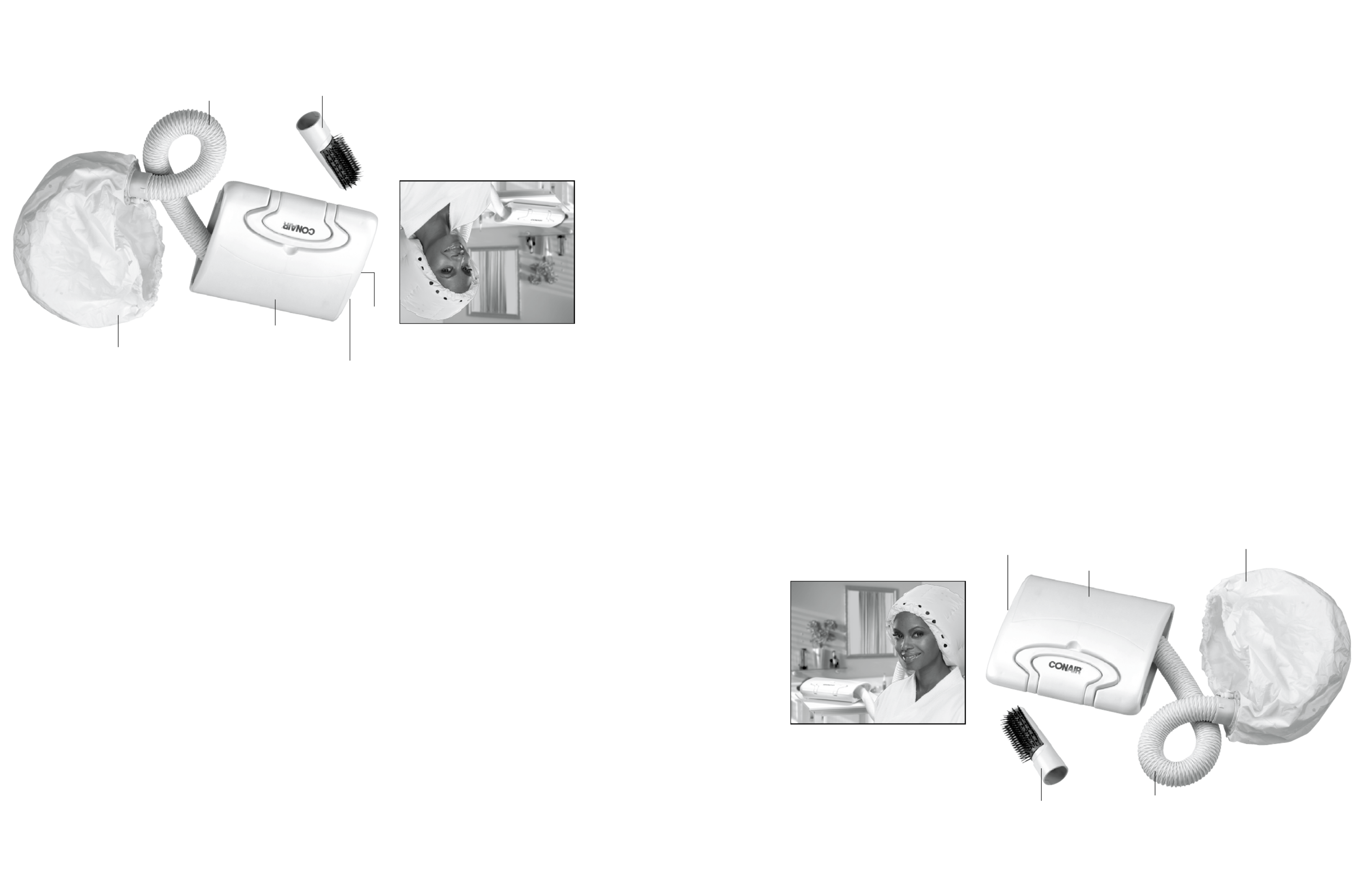 CONAIR

CONAIR