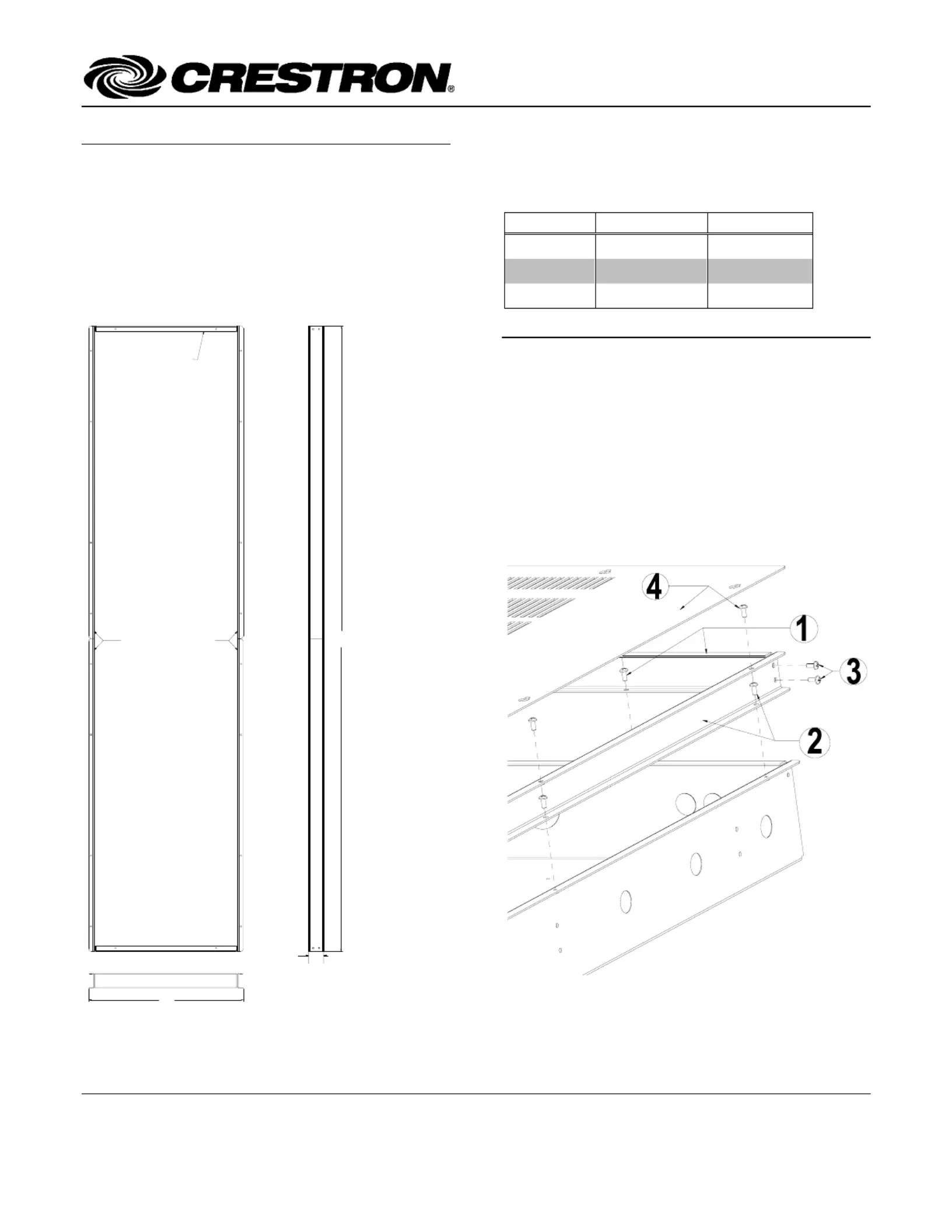 CRESTRON®

4

1

3

2