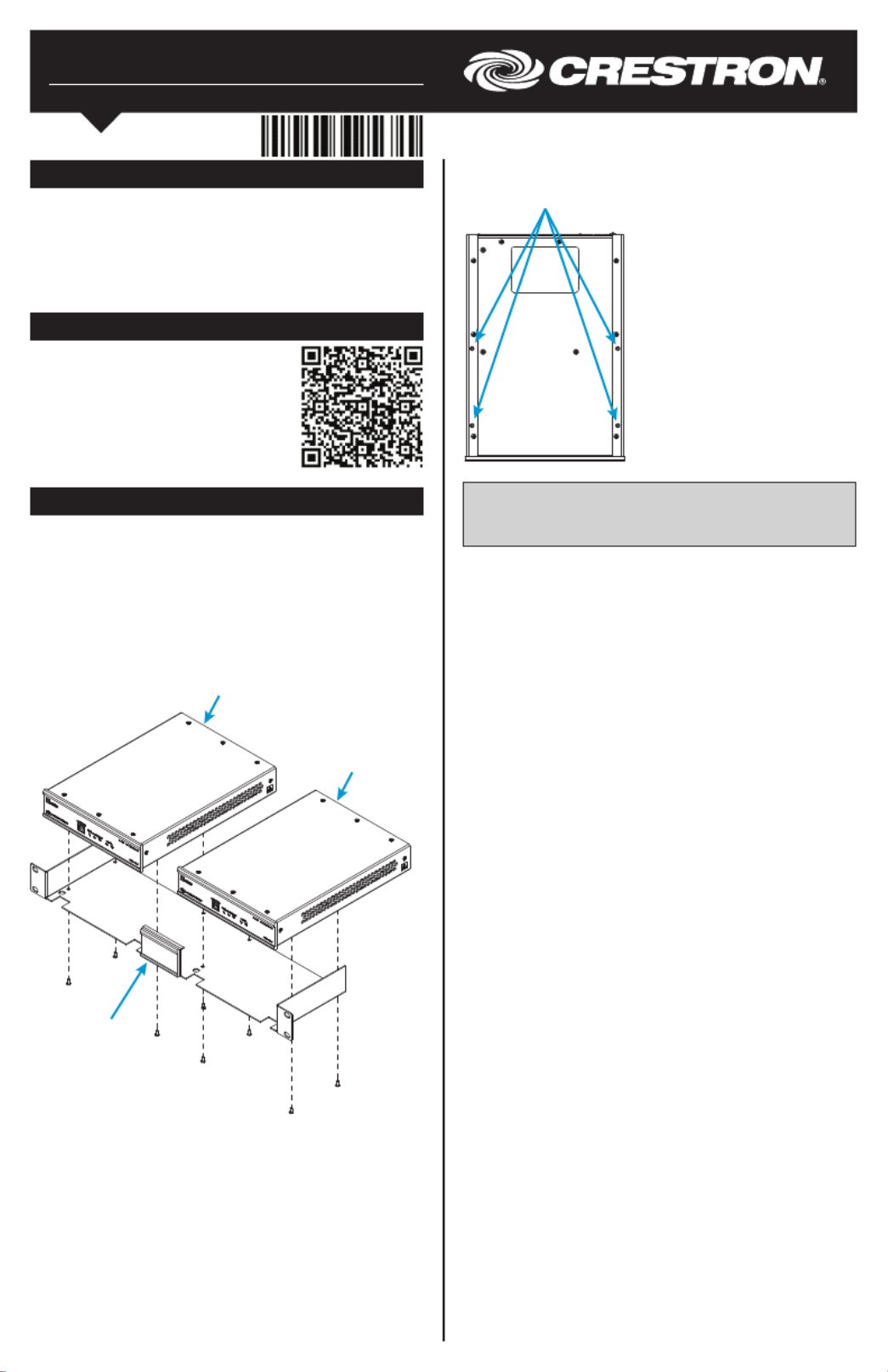 CRESTRON®