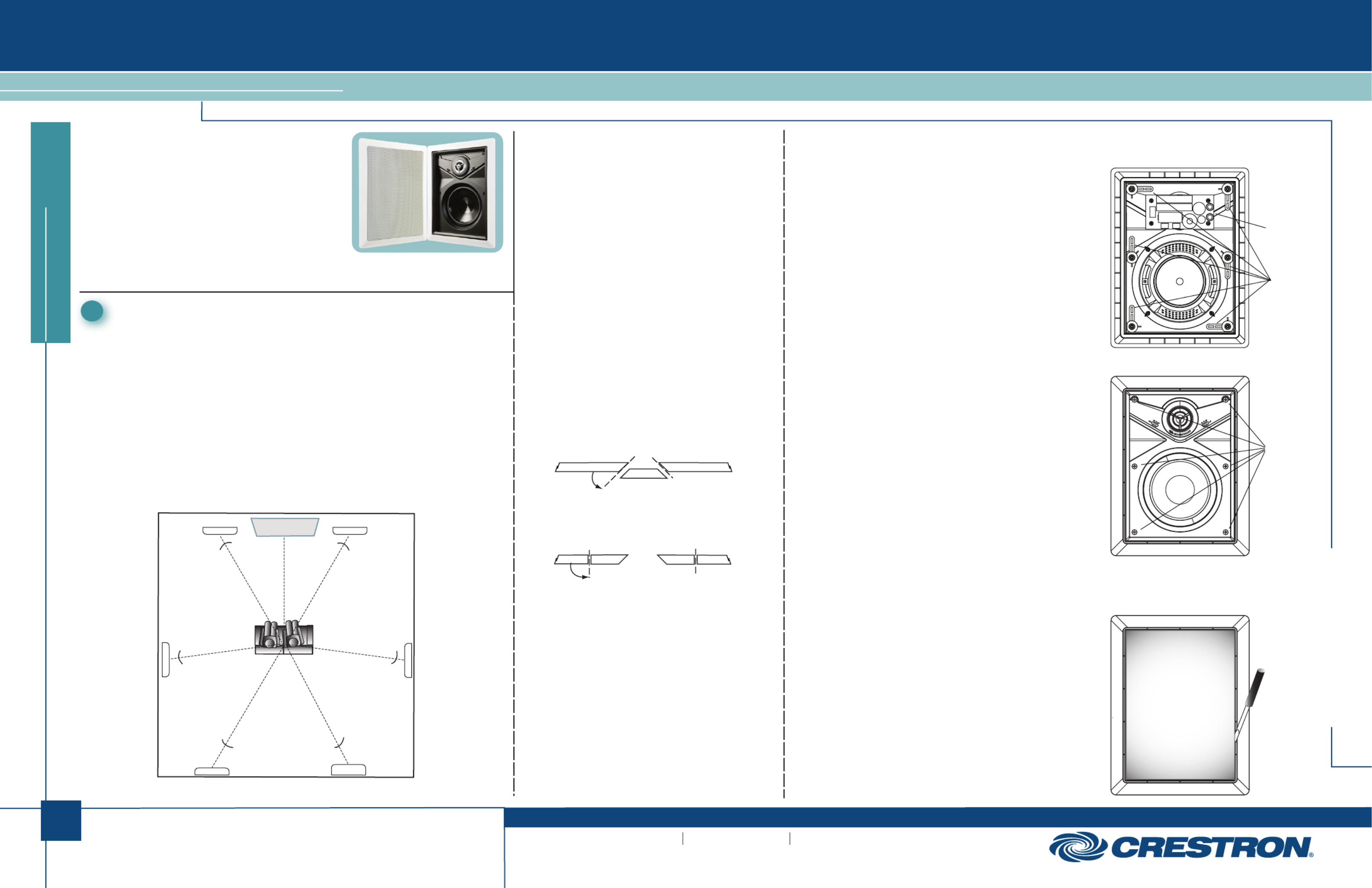 CRESTRON®